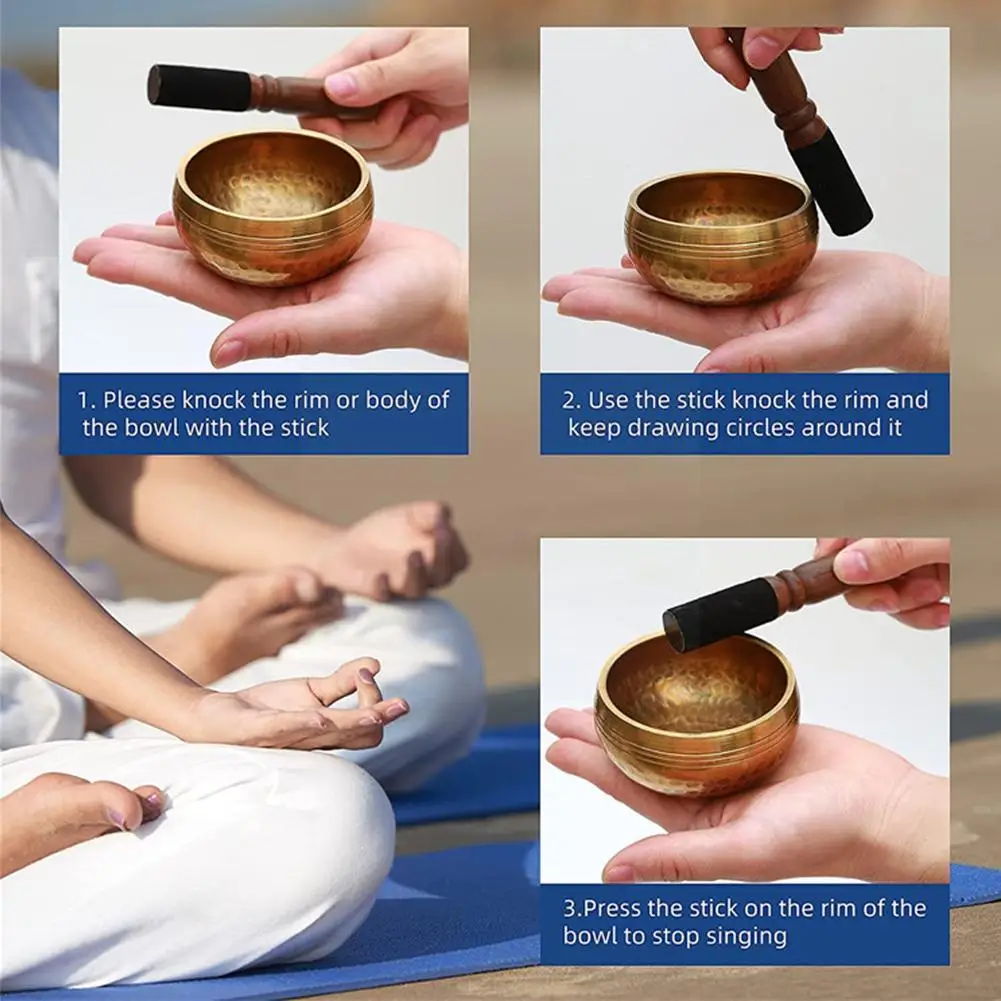 1. Please knock the rim or body of the bowl with the stick

2. Use the stick knock the rim and keep drawing circles around it

3.Press the stick on the rim of the bowl to stop singing