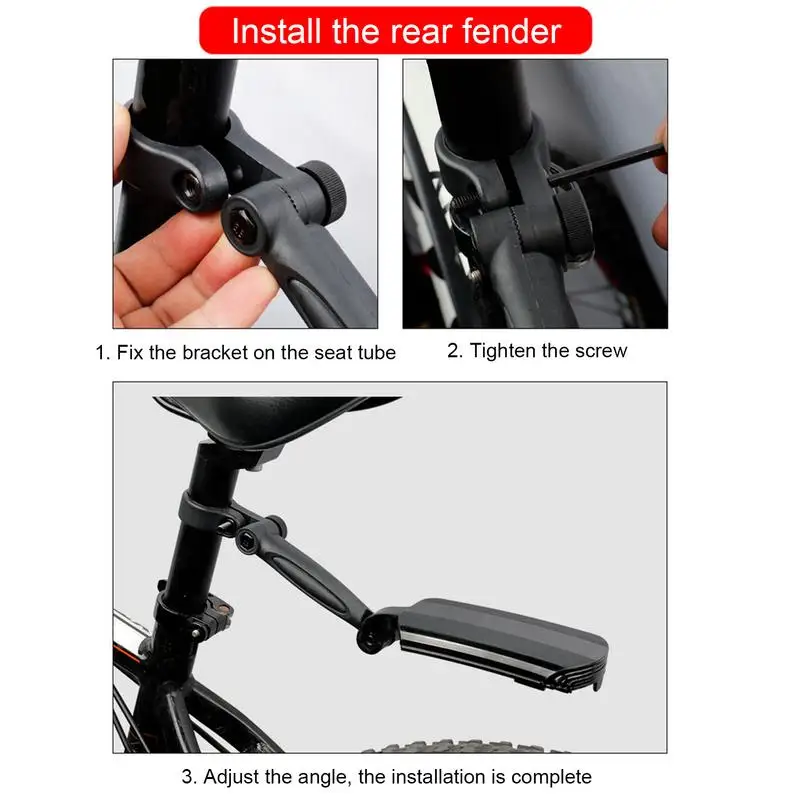 Install the rear fender

1. Fix the bracket on the seat tube

2. Tighten the screw

3. Adjust the angle, the installation is complete