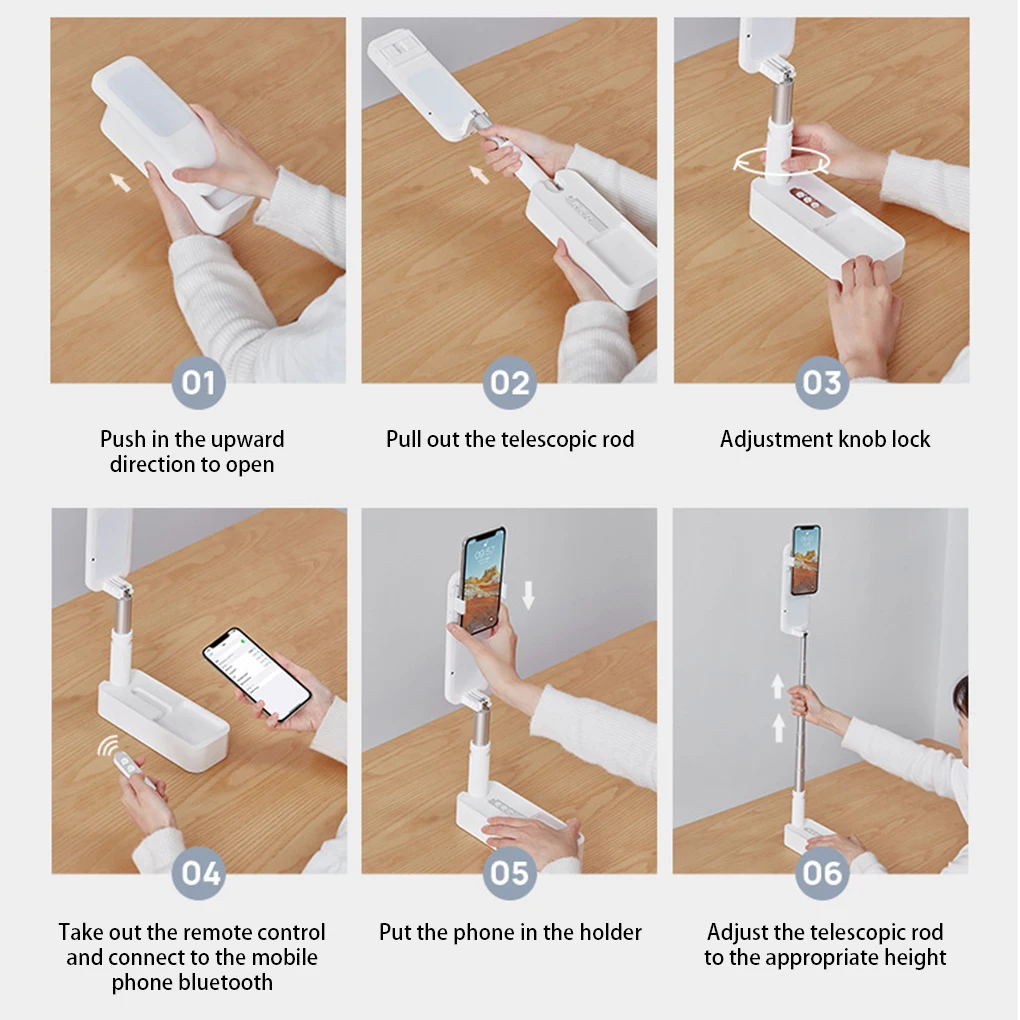 01

Push in the upward direction to open

02

Pull out the telescopic rod

03

Adjustment knob lock

04

Take out the remote control and connect to the mobile phone bluetooth

05

Put the phone in the holder

06

Adjust the telescopic rod to the appropriate height