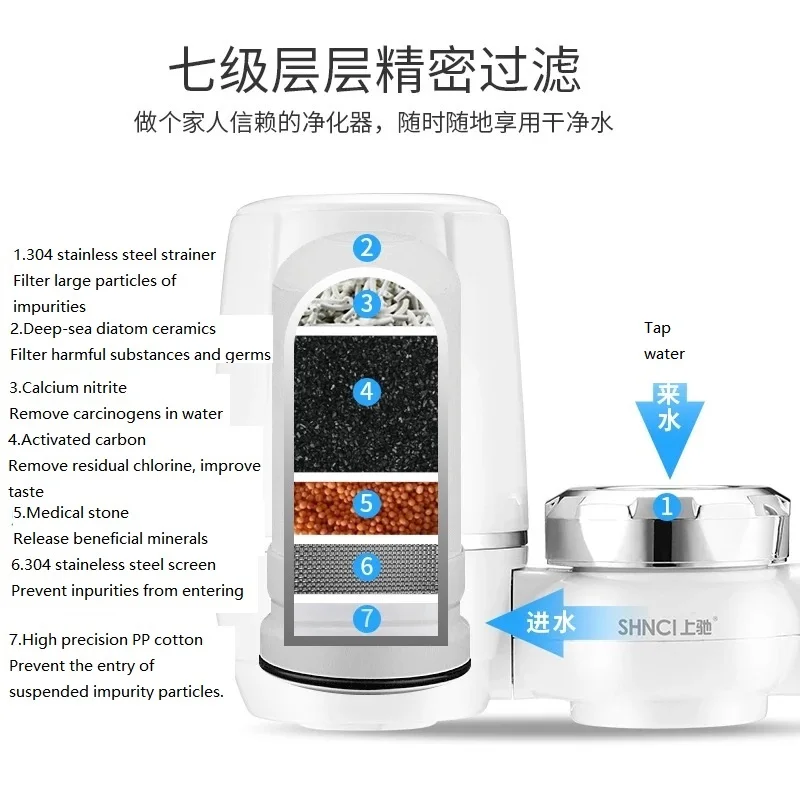 七级层层精密过滤
做个家人信赖的净化器，随时随地享用干净水

1.304 stainless steel strainer
Filter large particles of impurities
2.Deep-sea diatom ceramics
Filter harmful substances and germs
3.Calcium nitrite
Remove carcinogens in water
4.Activated carbon
Remove residual chlorine, improve taste
5.Medical stone
Release beneficial minerals
6.304 staineless steel screen
Prevent inpurities from entering

7.High precision PP cotton
Prevent the entry of suspended impurity particles.

2
3
4
5
6
7

Tap water

来水

1

进水

SHNCI 上驰