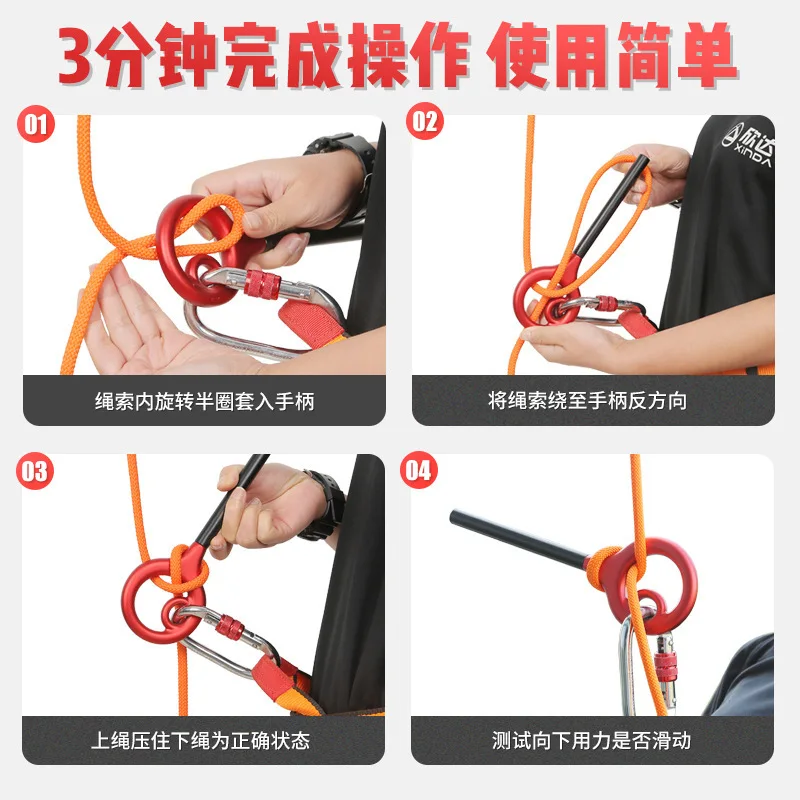 3分钟完成操作 使用简单

01

绳索内旋转半圈套入手柄

02

欣达
XINDA

将绳索绕至手柄反方向

03

上绳压住下绳为正确状态

04

测试向下用力是否滑动