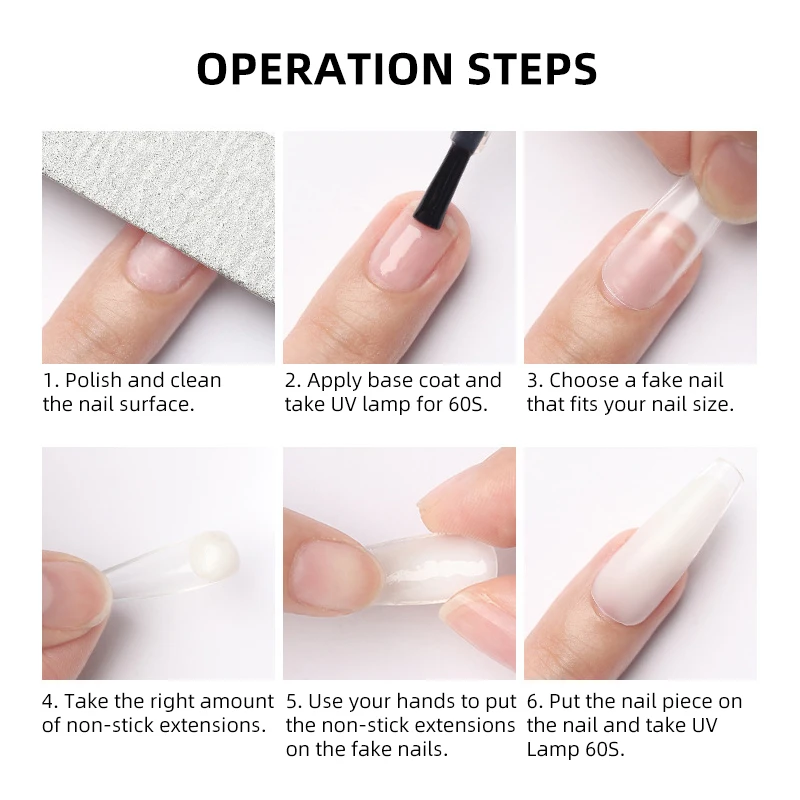 OPERATION STEPS

1. Polish and clean the nail surface.

2. Apply base coat and take UV lamp for 60S.

3. Choose a fake nail that fits your nail size.

4. Take the right amount of non-stick extensions.

5. Use your hands to put the non-stick extensions on the fake nails.

6. Put the nail piece on the nail and take UV Lamp 60S.