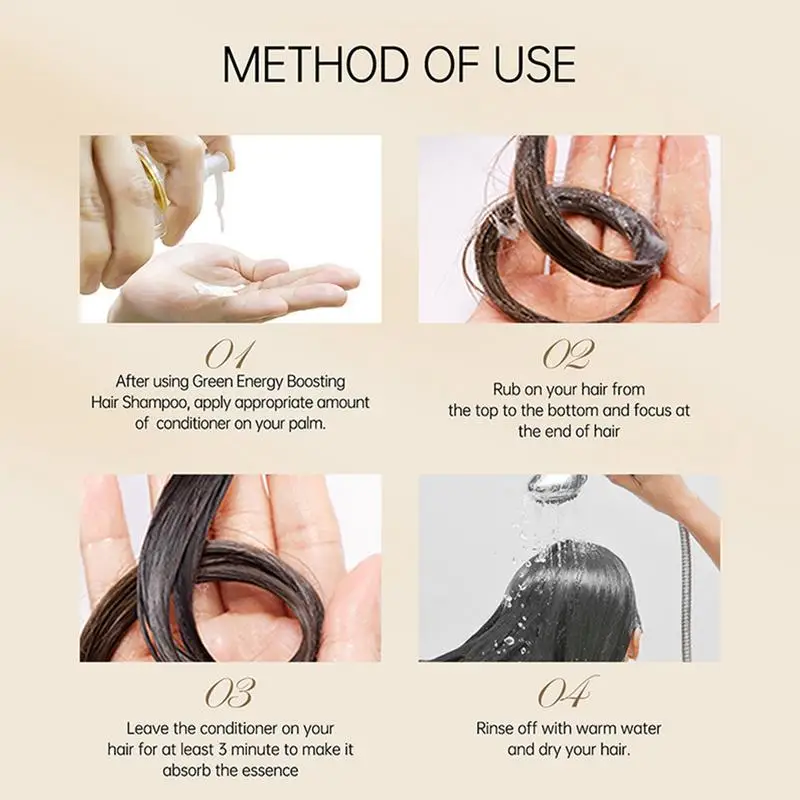 METHOD OF USE

01

After using Green Energy Boosting Hair Shampoo, apply appropriate amount of conditioner on your palm.

02

Rub on your hair from the top to the bottom and focus at the end of hair

03

Leave the conditioner on your hair for at least 3 minute to make it absorb the essence

04

Rinse off with warm water and dry your hair.