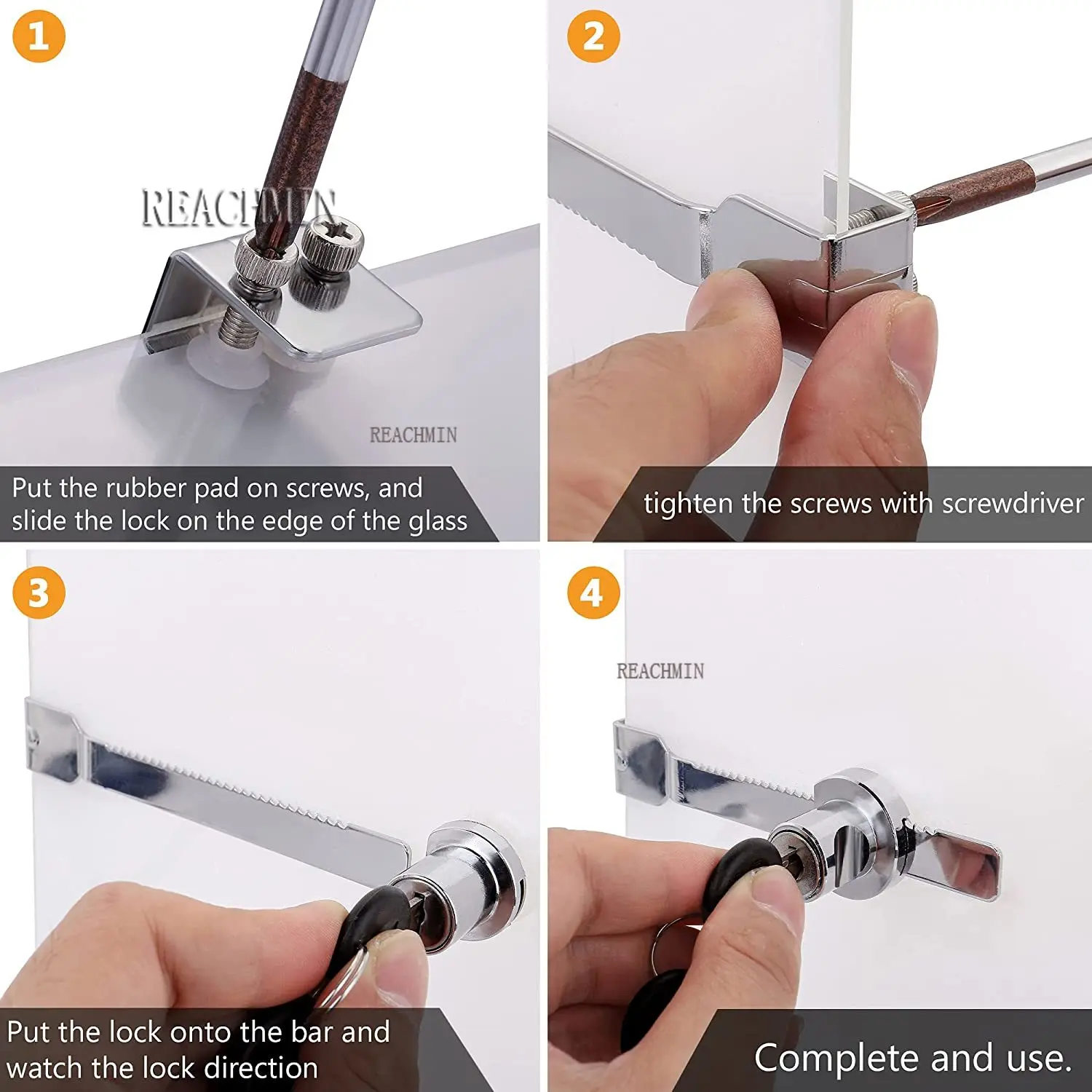 1

REACHMIN

REACHMIN

Put the rubber pad on screws, and slide the lock on the edge of the glass

2

tighten the screws with screwdriver

3

Put the lock onto the bar and watch the lock direction

4

REACHMIN

Complete and use.