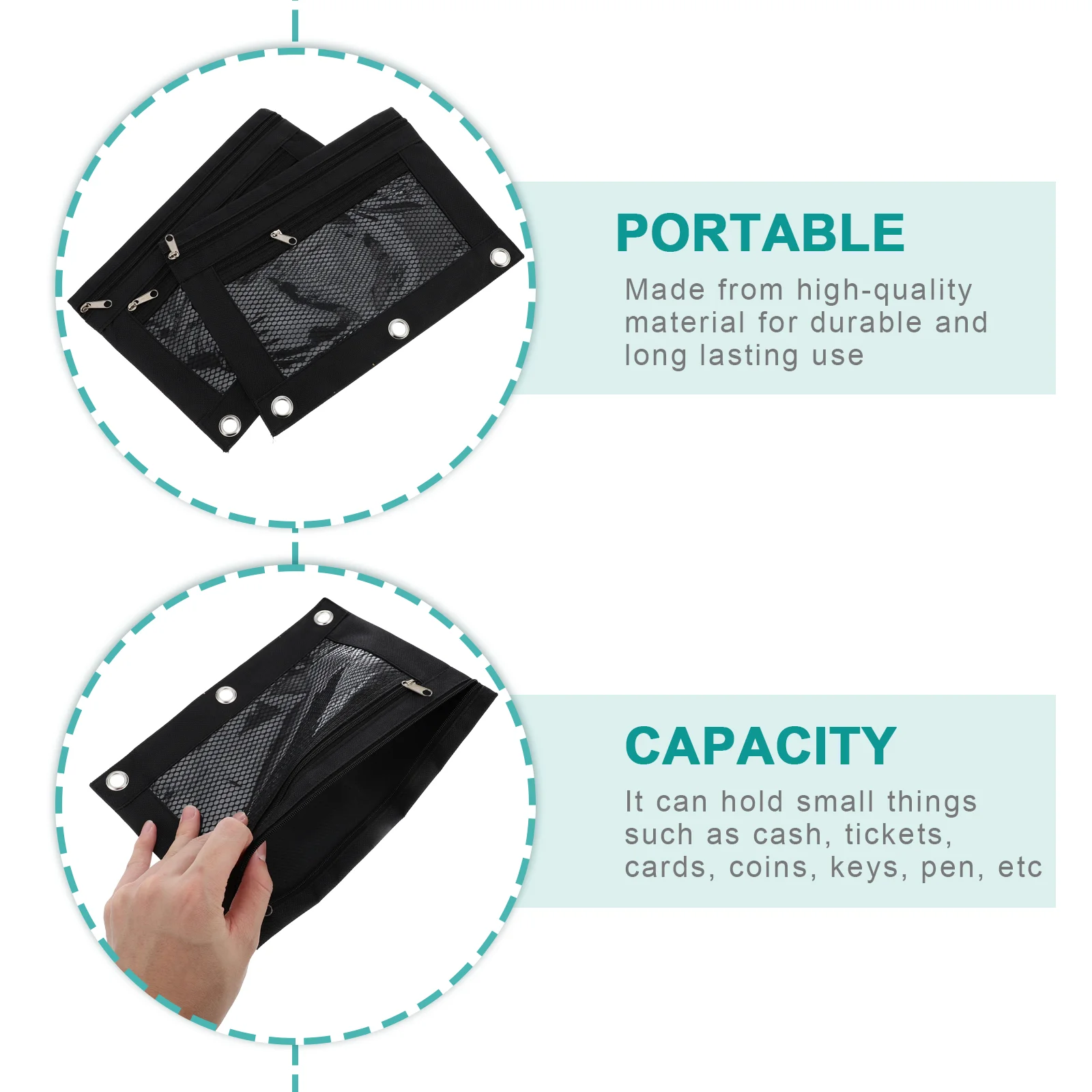 PORTABLE

Made from high-quality material for durable and long lasting use

CAPACITY

It can hold small things such as cash, tickets, cards, coins, keys, pen, etc