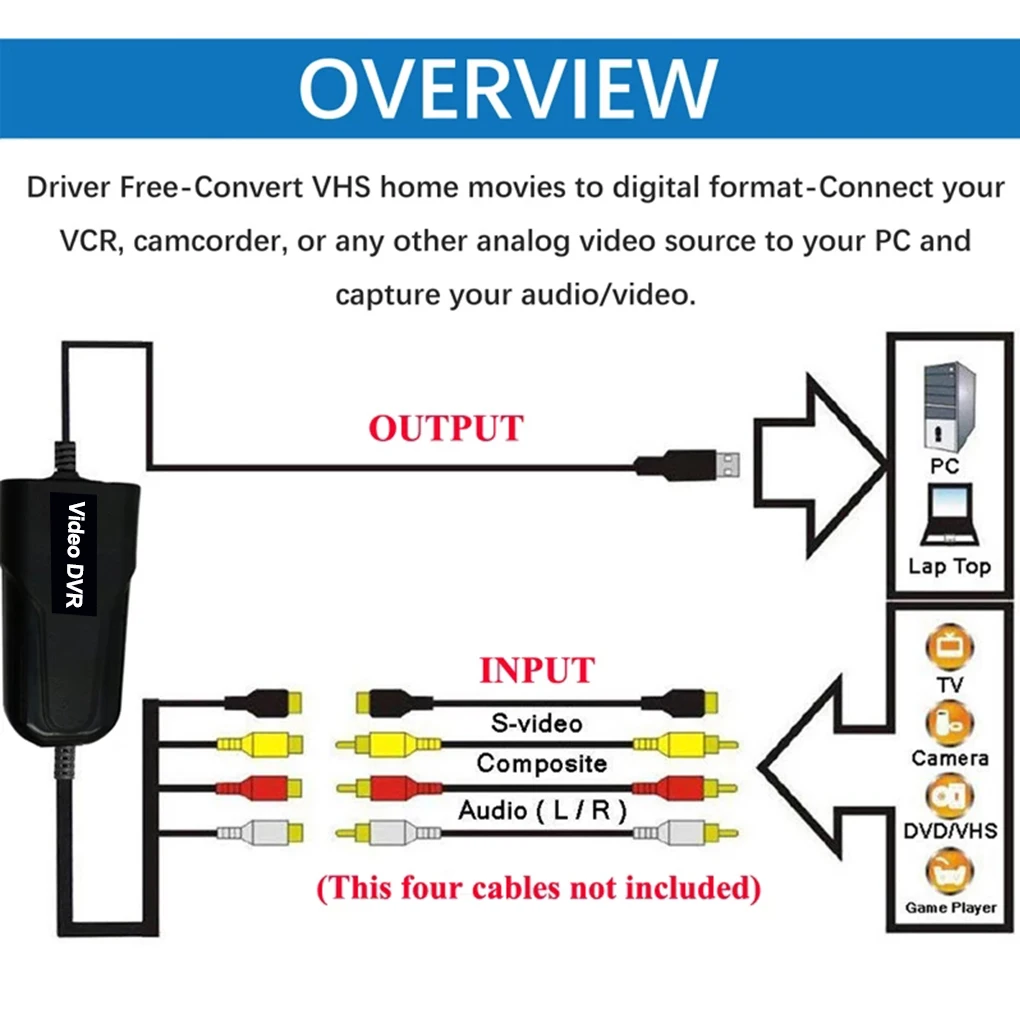 OVERVIEW

Driver Free-Convert VHS home movies to digital format-Connect your VCR, camcorder, or any other analog video source to your PC and capture your audio/video.

Video DVR

OUTPUT

PC

Lap Top

INPUT

S-video

Composite

Audio ( L / R )

(This four cables not included)

TV

Camera

DVD/VHS

Game Player