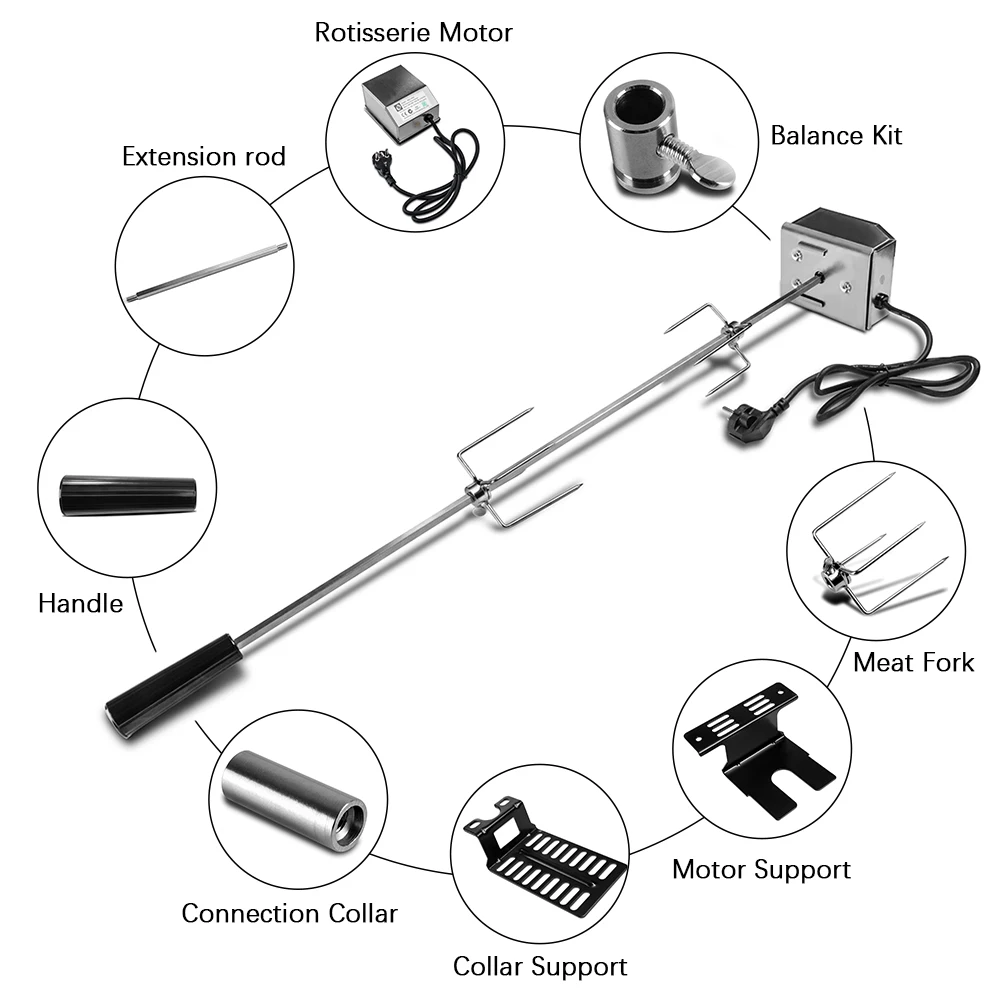 Rotisserie Motor

Balance Kit

Extension rod

Handle

Meat Fork

Motor Support

Connection Collar

Collar Support