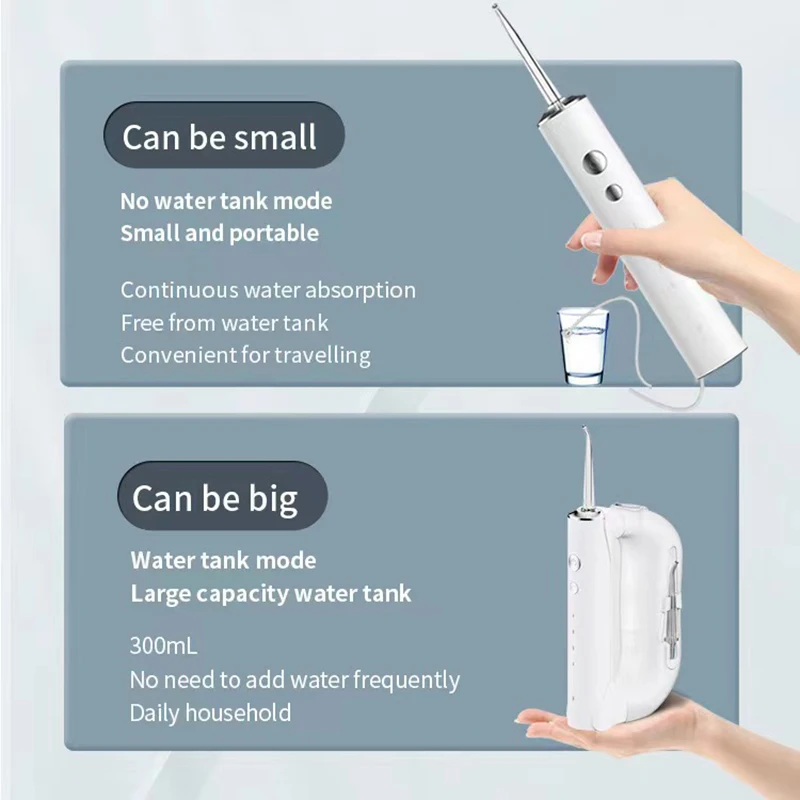 Can be small

No water tank mode
Small and portable

Continuous water absorption
Free from water tank
Convenient for travelling

Can be big

Water tank mode
Large capacity water tank

300mL
No need to add water frequently
Daily household