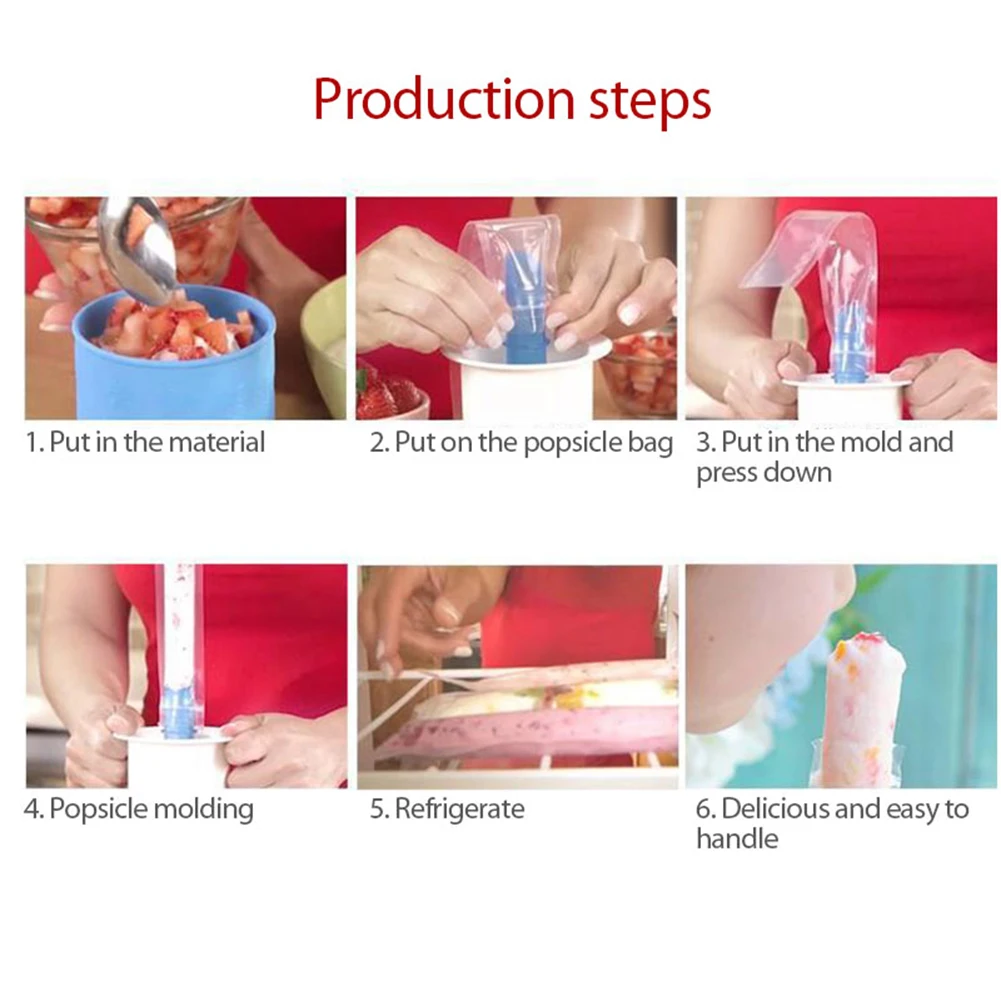 Production steps

1. Put in the material

2. Put on the popsicle bag

3. Put in the mold and press down

4. Popsicle molding

5. Refrigerate

6. Delicious and easy to handle