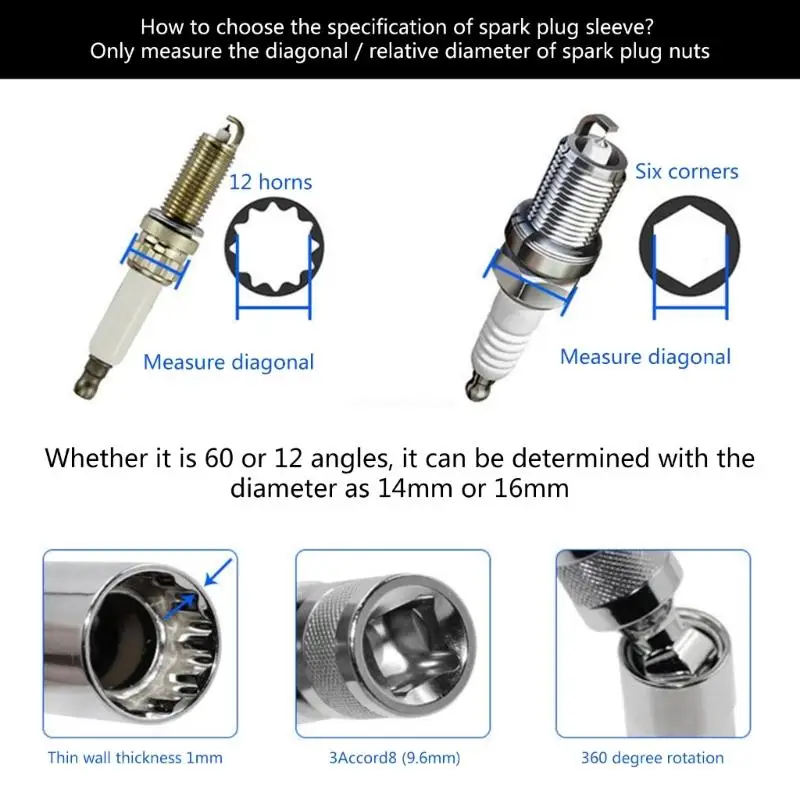 How to choose the specification of spark plug sleeve?
Only measure the diagonal / relative diameter of spark plug nuts

12 horns

Measure diagonal

Six corners

Measure diagonal

Whether it is 60 or 12 angles, it can be determined with the diameter as 14mm or 16mm

Thin wall thickness 1mm

3Accord8 (9.6mm)

360 degree rotation