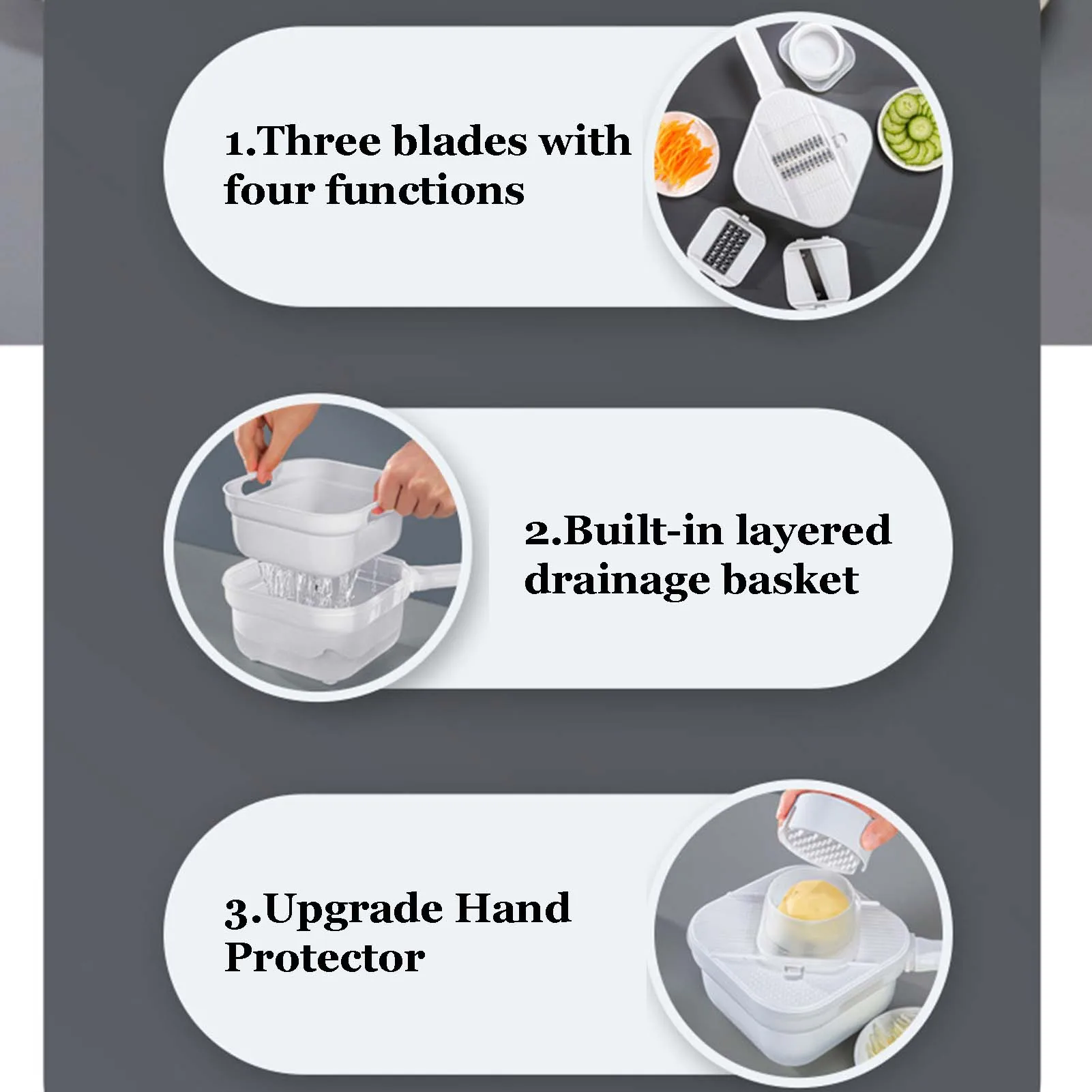 1.Three blades with four functions

2.Built-in layered drainage basket

3.Upgrade Hand Protector