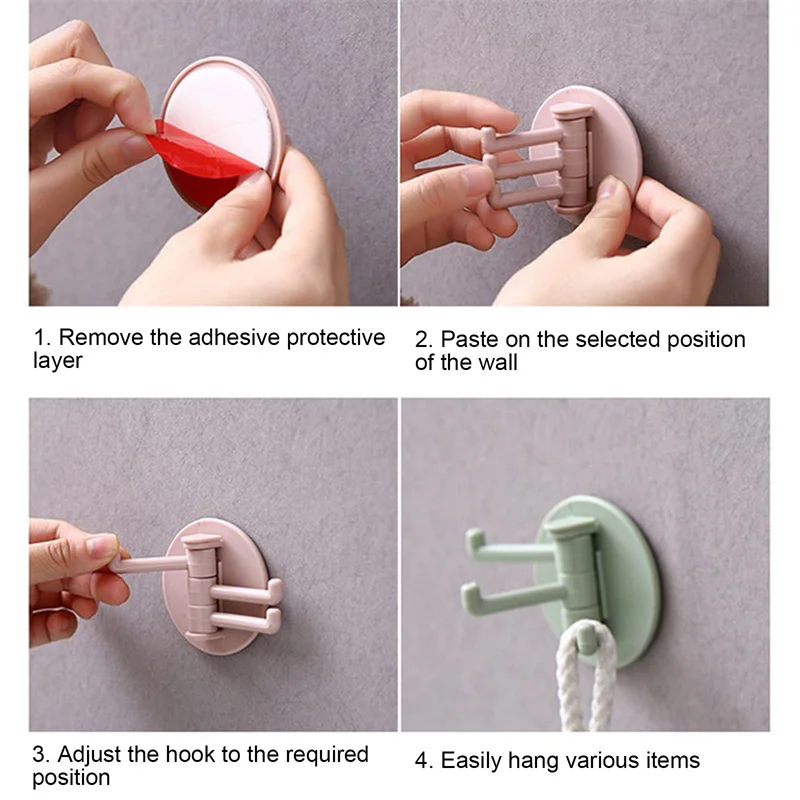 1. Remove the adhesive protective layer

2. Paste on the selected position of the wall

3. Adjust the hook to the required position

4. Easily hang various items