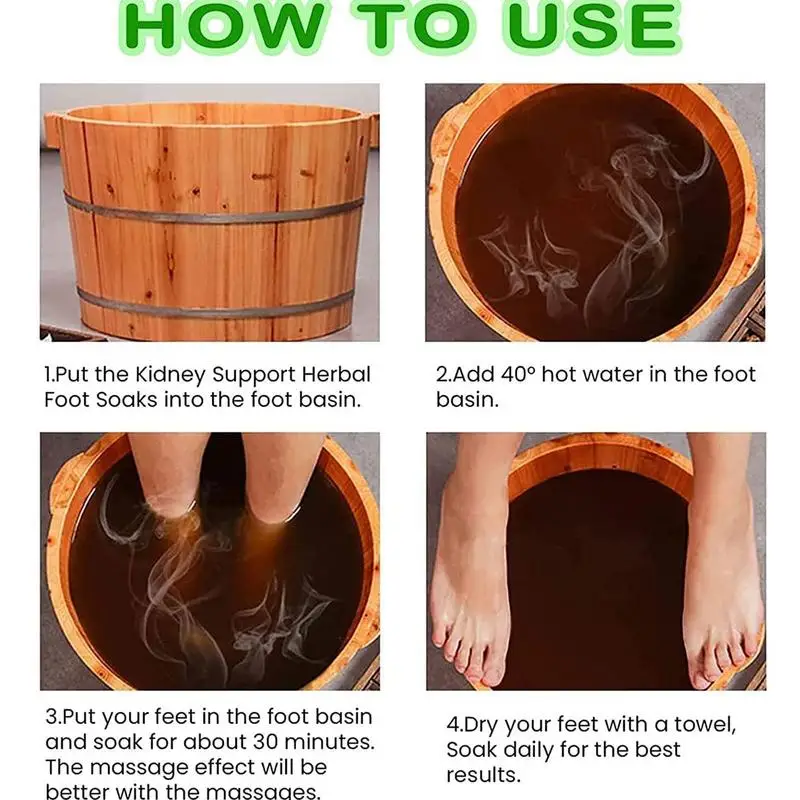 HOW TO USE

1.Put the Kidney Support Herbal Foot Soaks into the foot basin.

2.Add 40° hot water in the foot basin.

3.Put your feet in the foot basin and soak for about 30 minutes. The massage effect will be better with the massages.

4.Dry your feet with a towel, Soak daily for the best results.