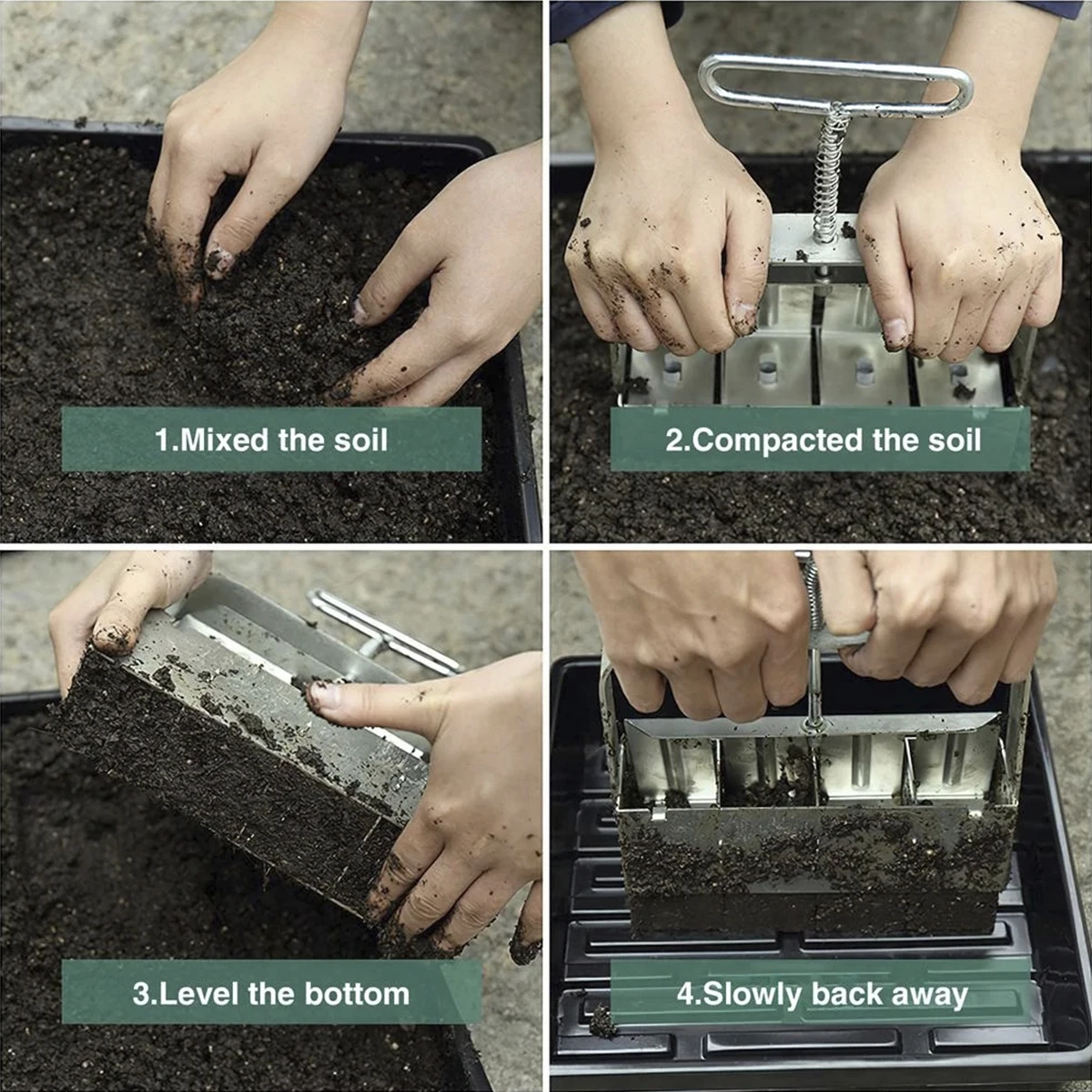 1.Mixed the soil

2.Compacted the soil

3.Level the bottom

4.Slowly back away