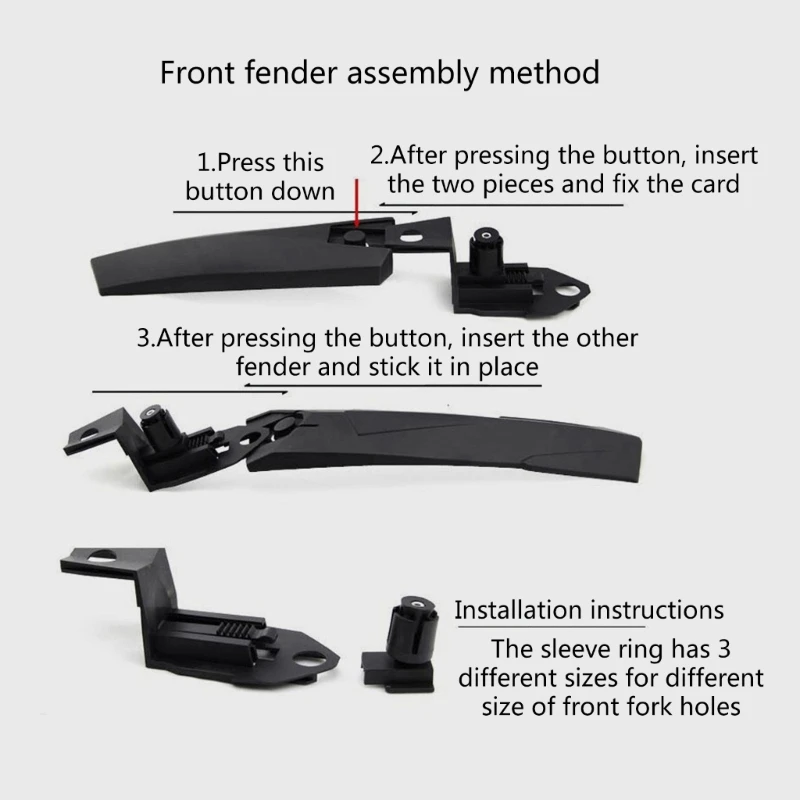 Front fender assembly method

1.Press this button down

2.After pressing the button, insert the two pieces and fix the card

3.After pressing the button, insert the other fender and stick it in place

Installation instructions

The sleeve ring has 3 different sizes for different size of front fork holes