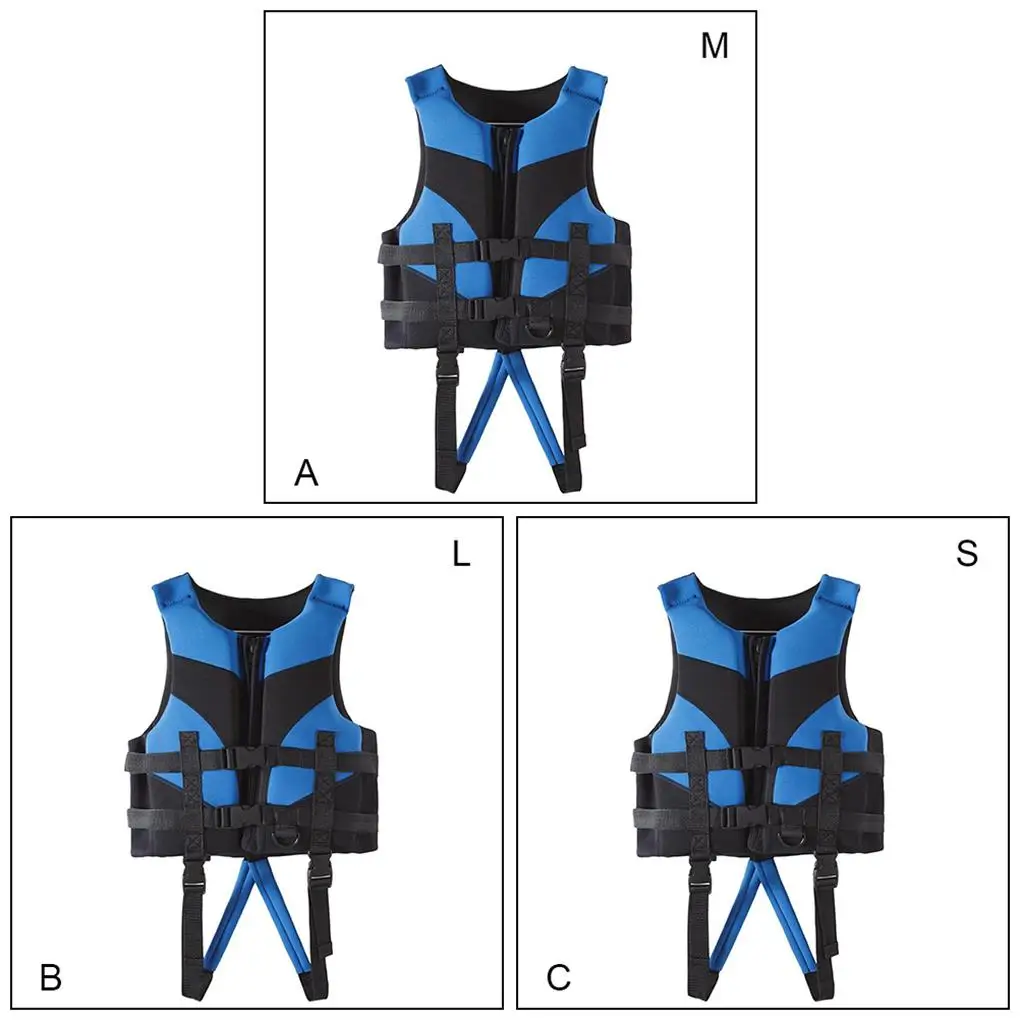 M

A

L

B

S

C