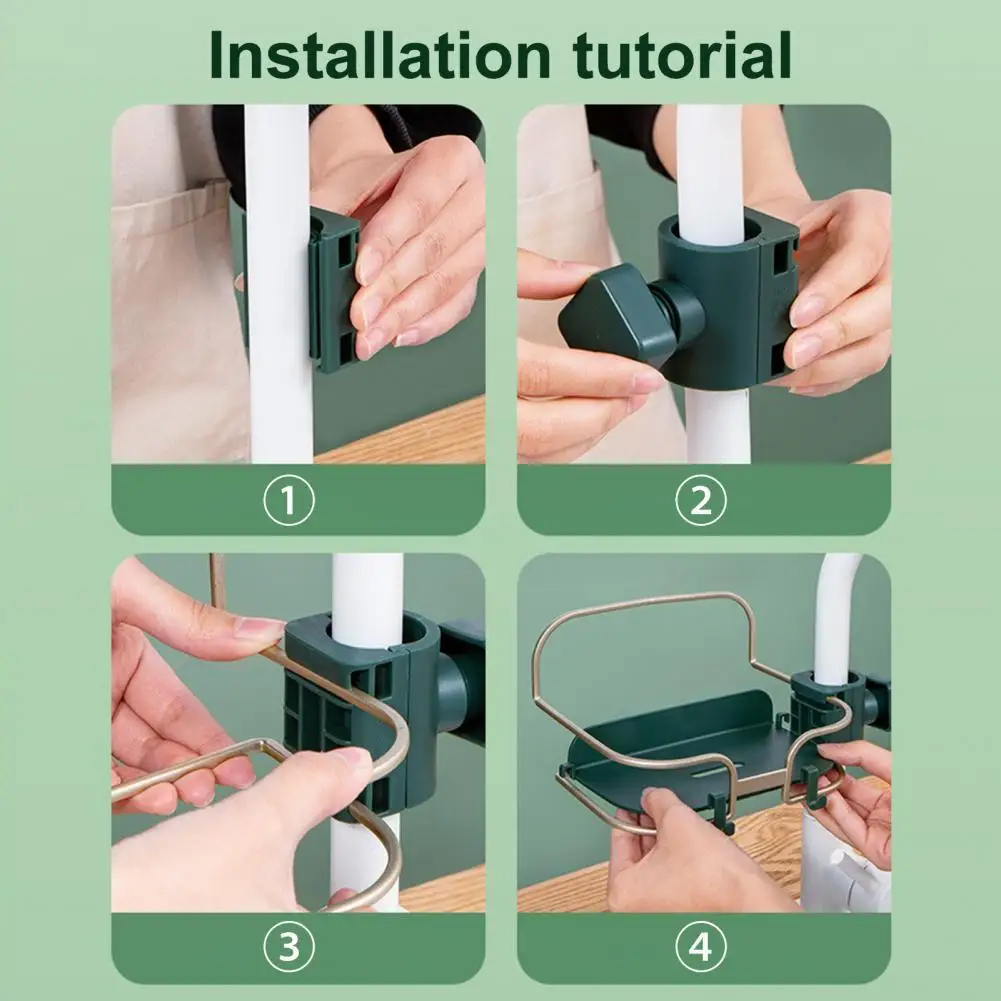 Installation tutorial

①

②

③

④