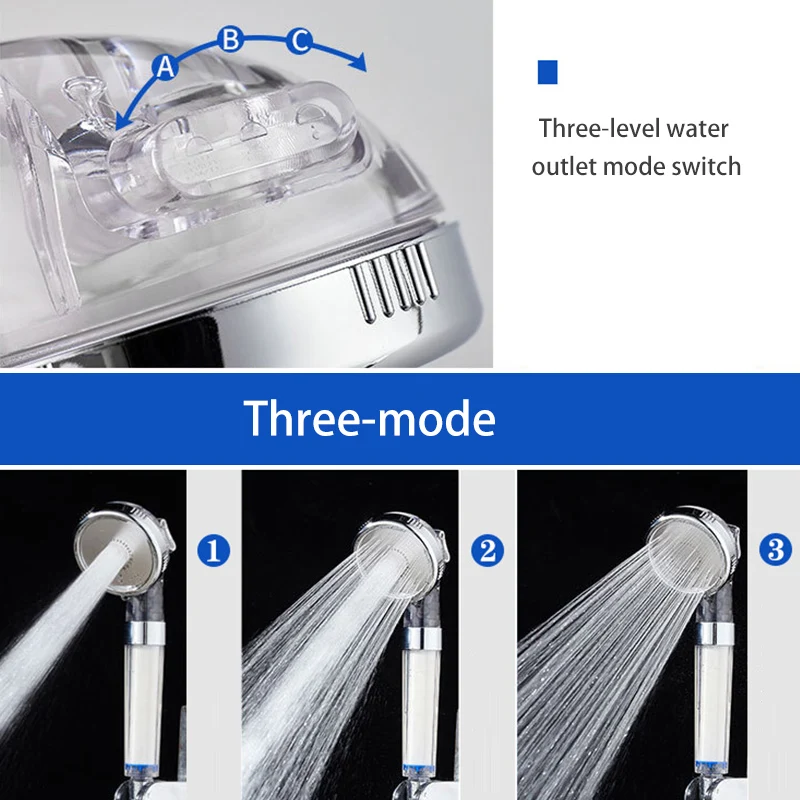 A B C

Three-level water outlet mode switch

Three-mode

1

2

3