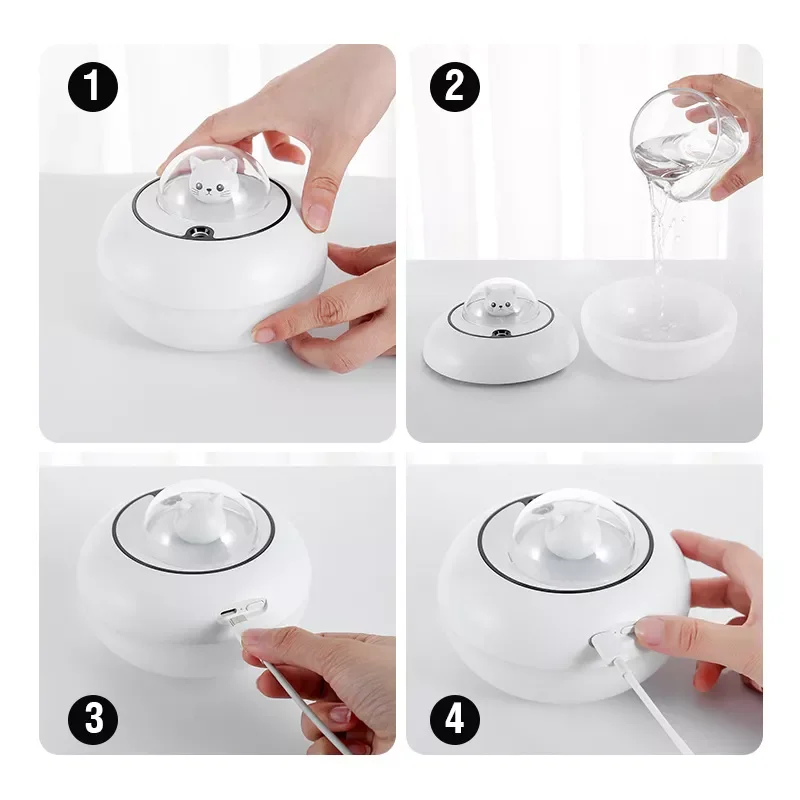 1

2

3

4