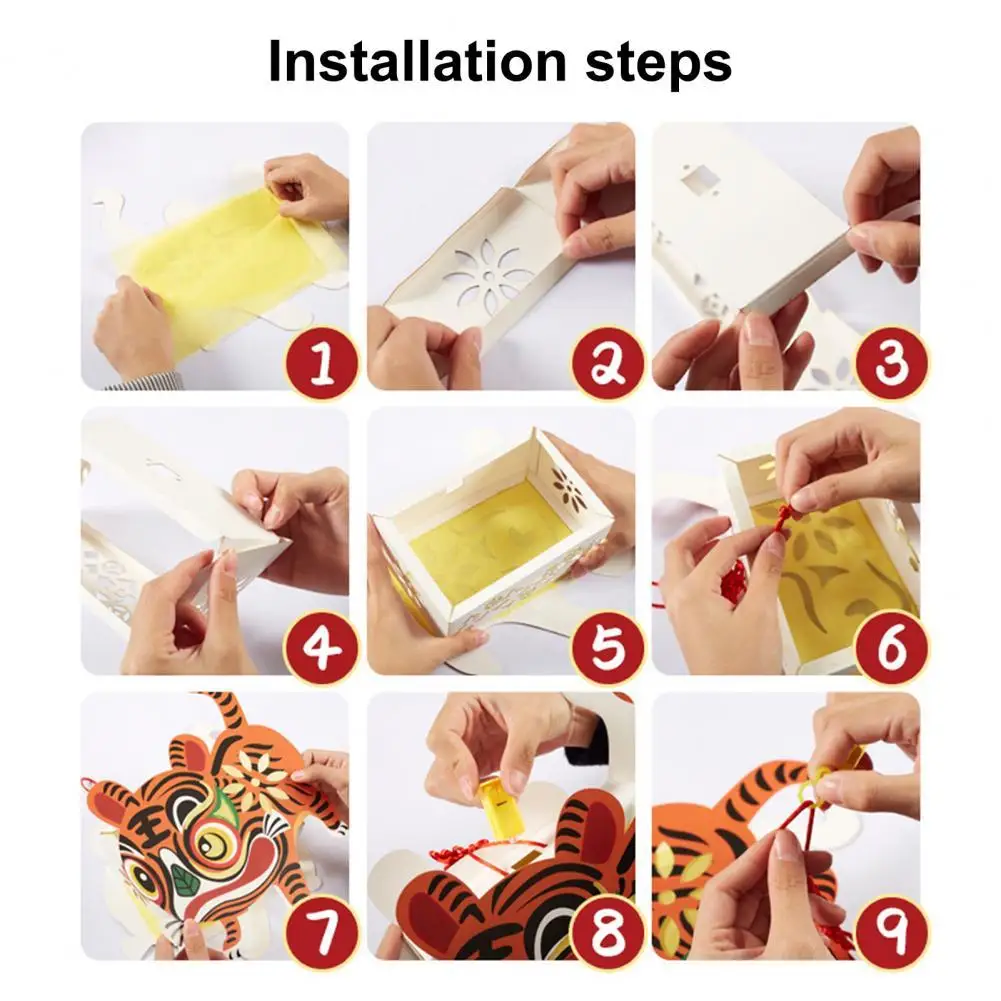 Installation steps

1

2

3

4

5

6

7

8

9