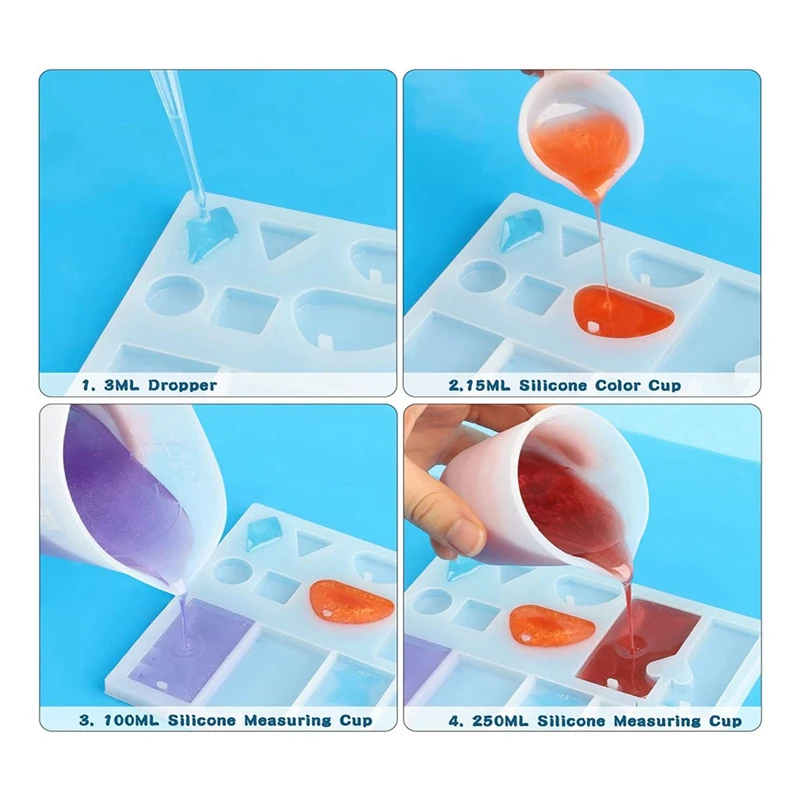 1. 3ML Dropper

2.15ML Silicone Color Cup

3. 100ML Silicone Measuring Cup

4. 250ML Silicone Measuring Cup