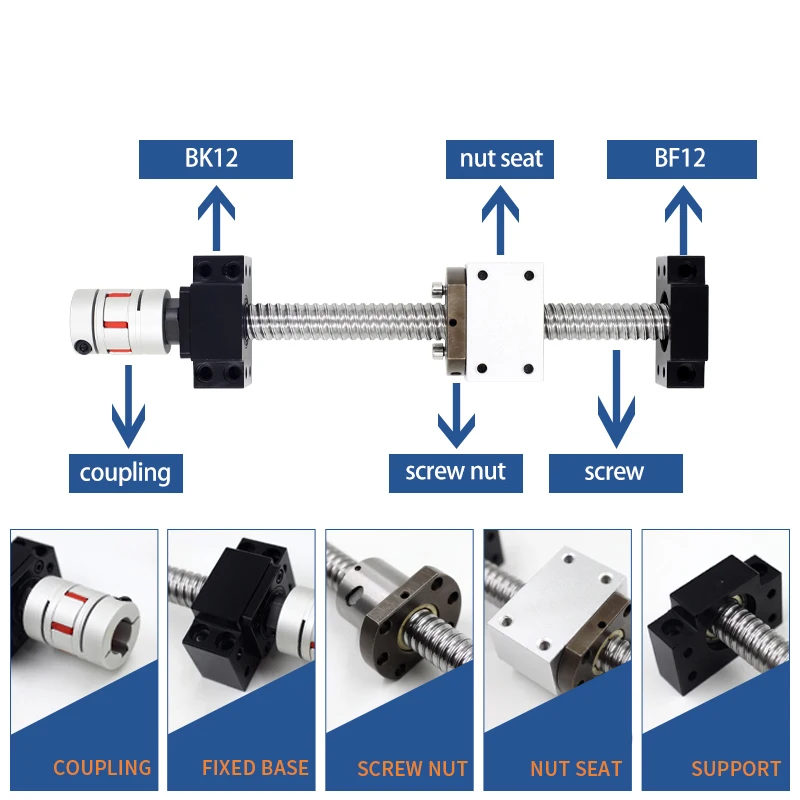 BK12

nut seat

BF12

coupling

screw nut

screw

COUPLING

FIXED BASE

SCREW NUT

NUT SEAT

SUPPORT