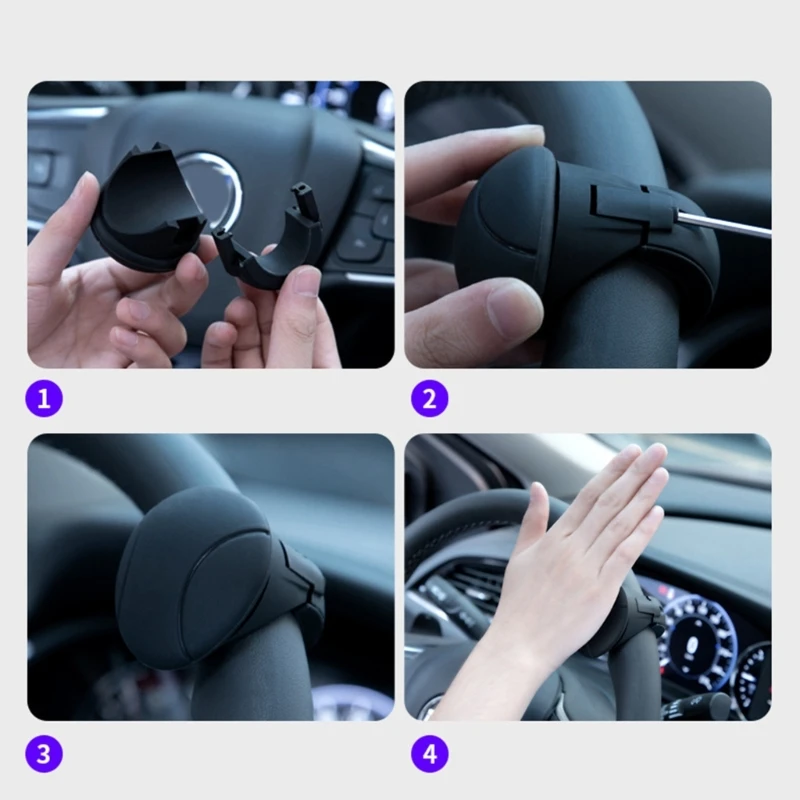 1

2

3

4