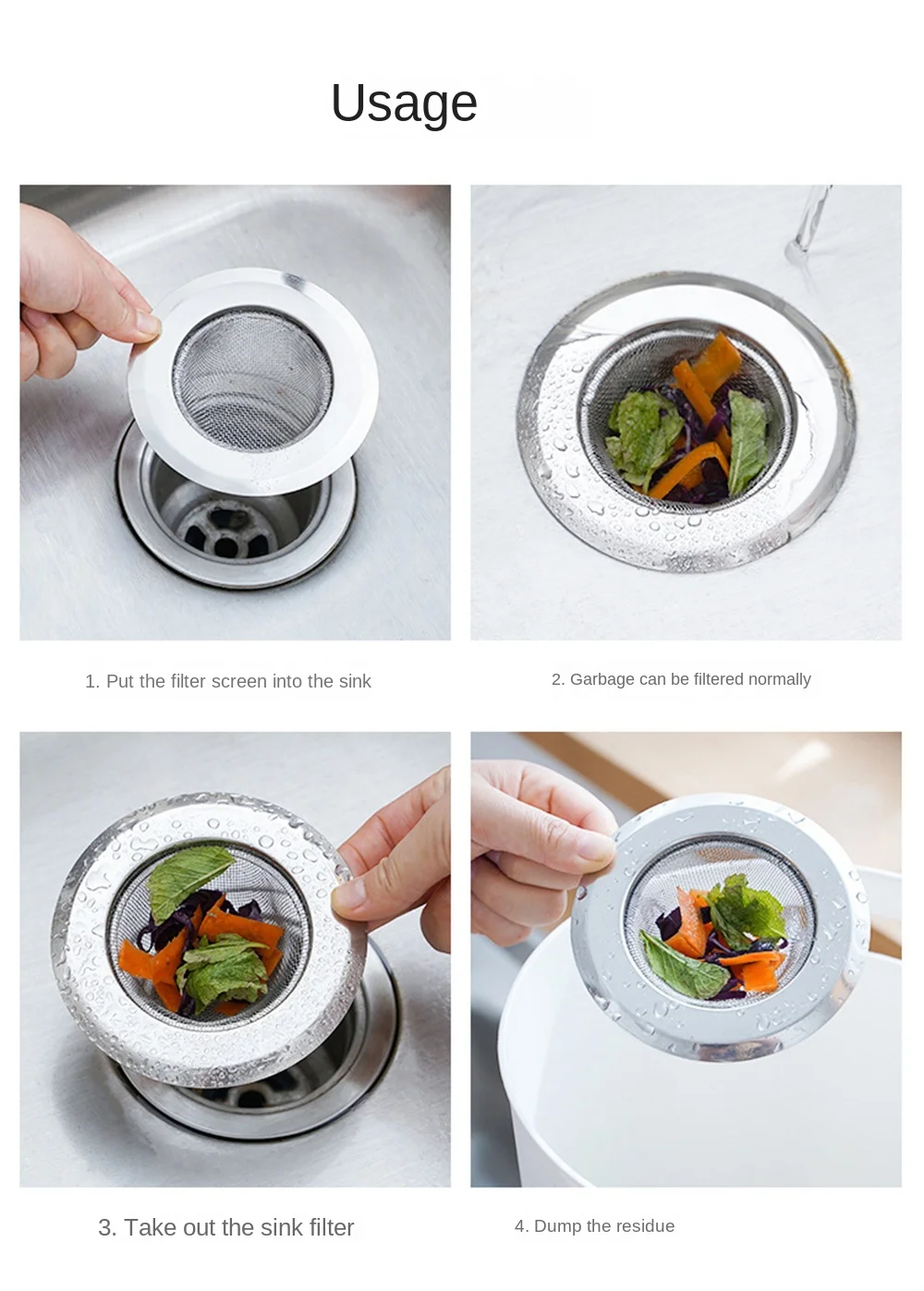 Usage

1. Put the filter screen into the sink

2. Garbage can be filtered normally

3. Take out the sink filter

4. Dump the residue