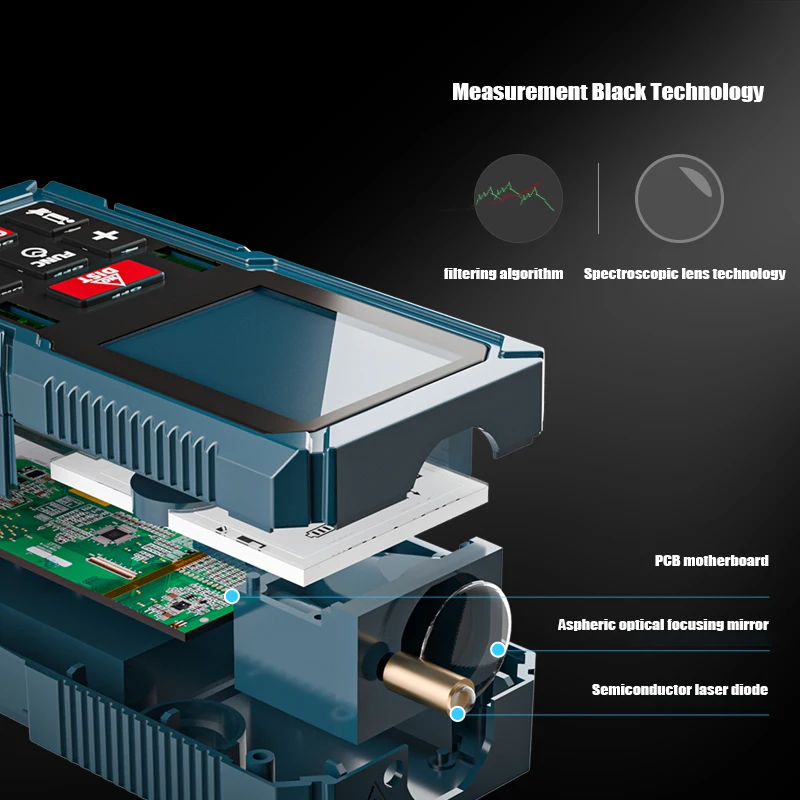 Measurement Black Technology

filtering algorithm

Spectroscopic lens technology

FUNC

DIST

PCB motherboard

Aspheric optical focusing mirror

Semiconductor laser diode