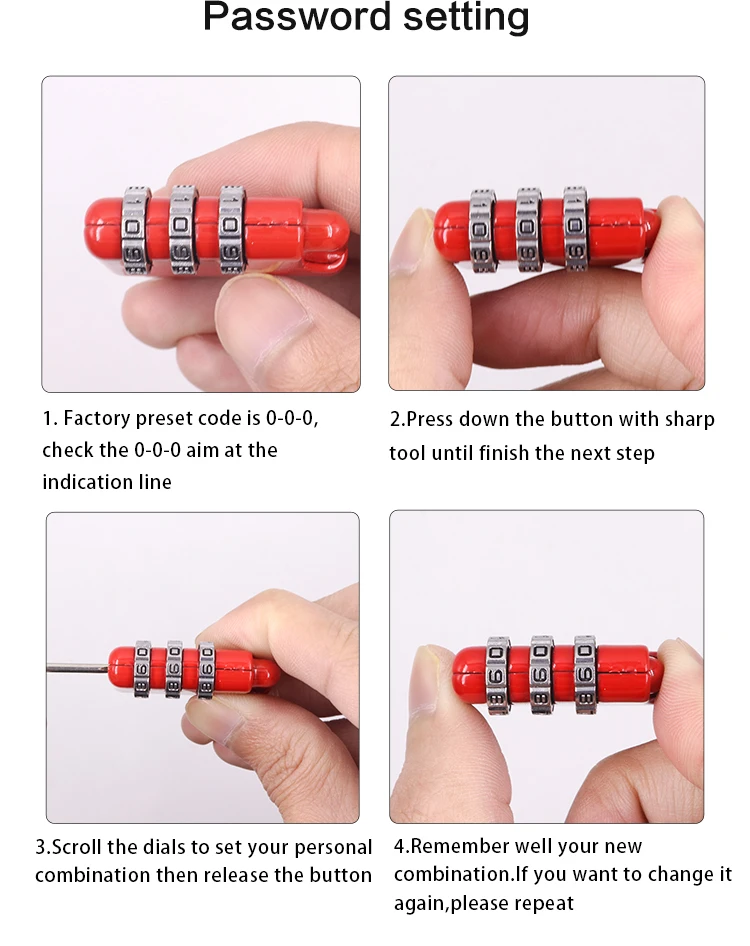 Password setting

1. Factory preset code is 0-0-0, check the 0-0-0 aim at the indication line

2.Press down the button with sharp tool until finish the next step

3.Scroll the dials to set your personal combination then release the button

4.Remember well your new combination.If you want to change it again,please repeat