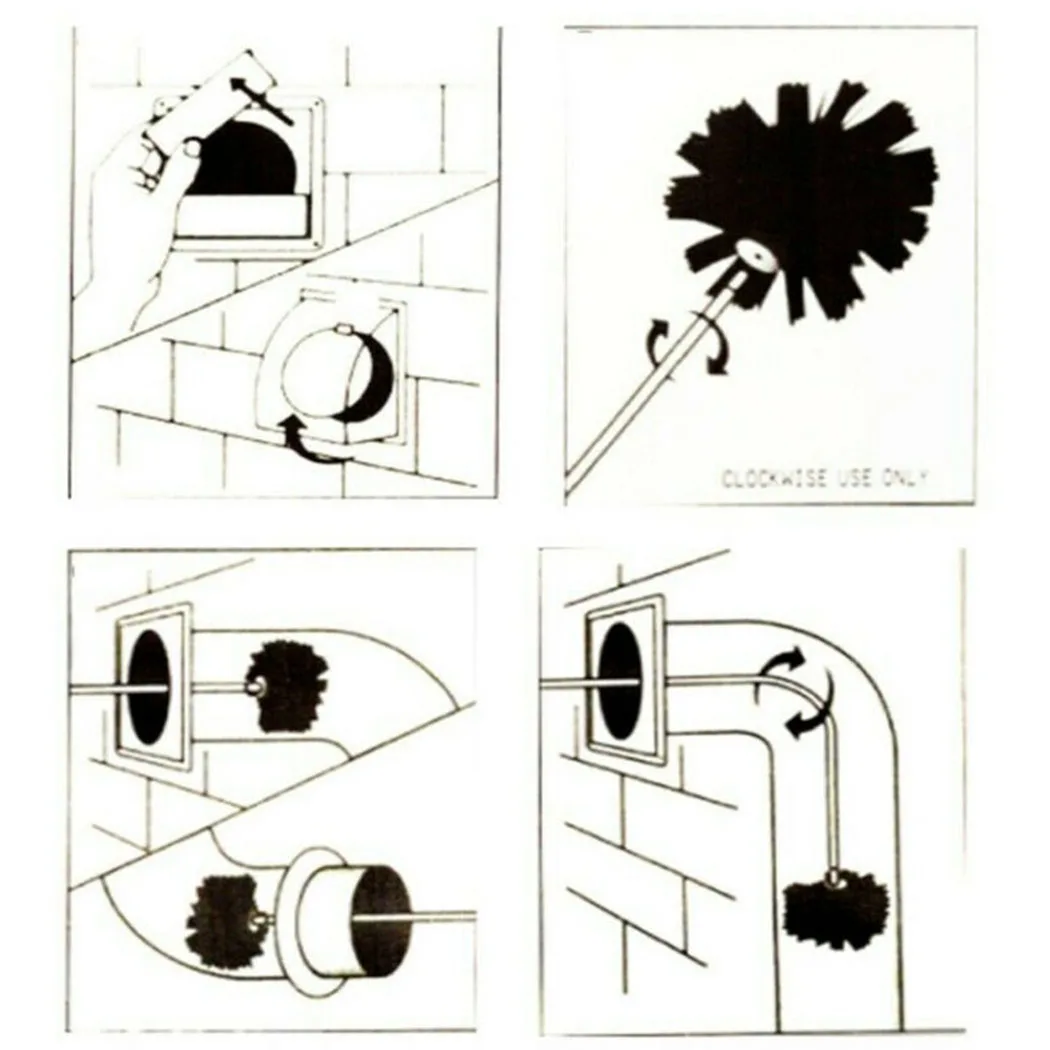 CLOCKWISE USE ONLY