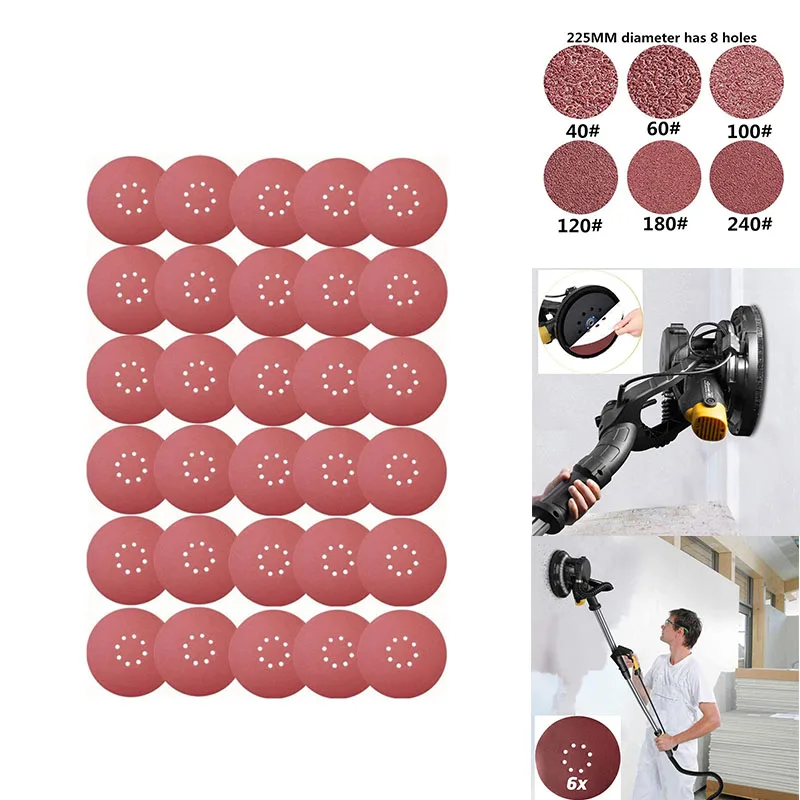 225MM diameter has 8 holes

40#

60#

100#

120#

180#

240#

6x