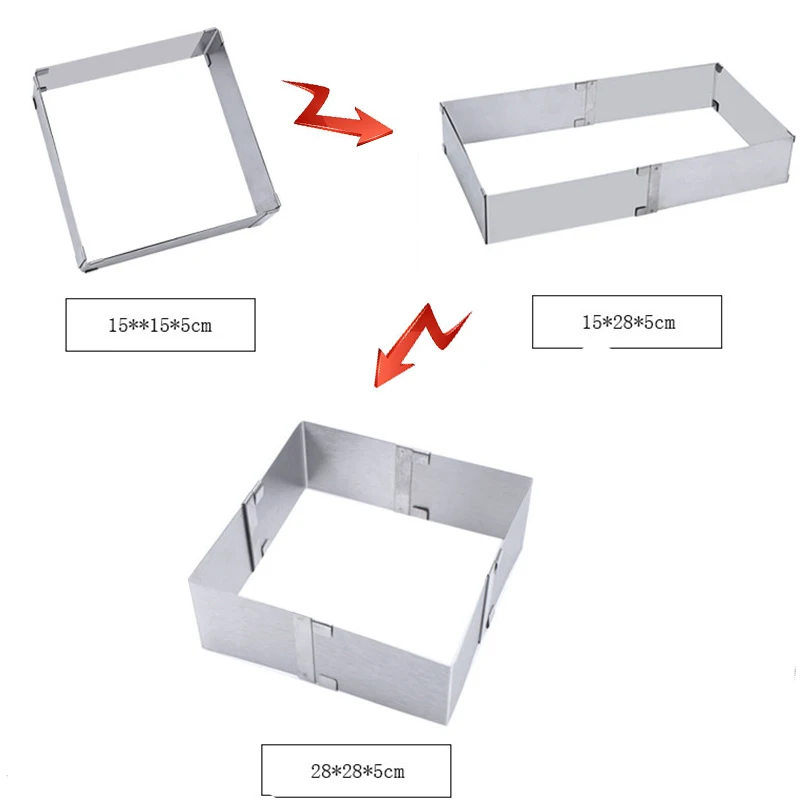 15**15*5cm

15*28*5cm

28*28*5cm