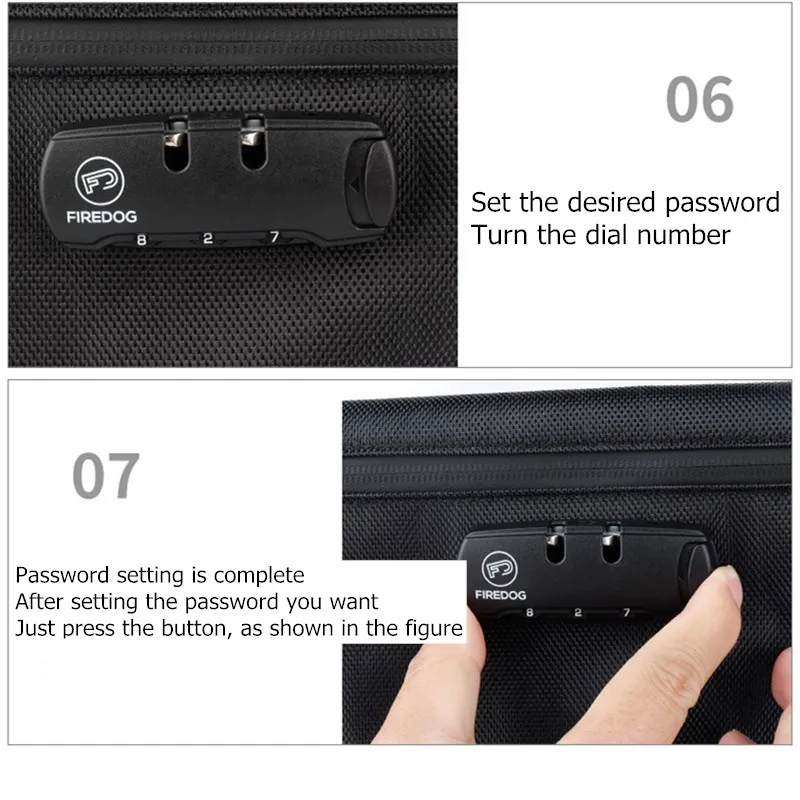 FD
FIREDOG
8 2 7

06

Set the desired password
Turn the dial number

07

Password setting is complete
After setting the password you want
Just press the button, as shown in the figure

FD
FIREDOG
8 2 7