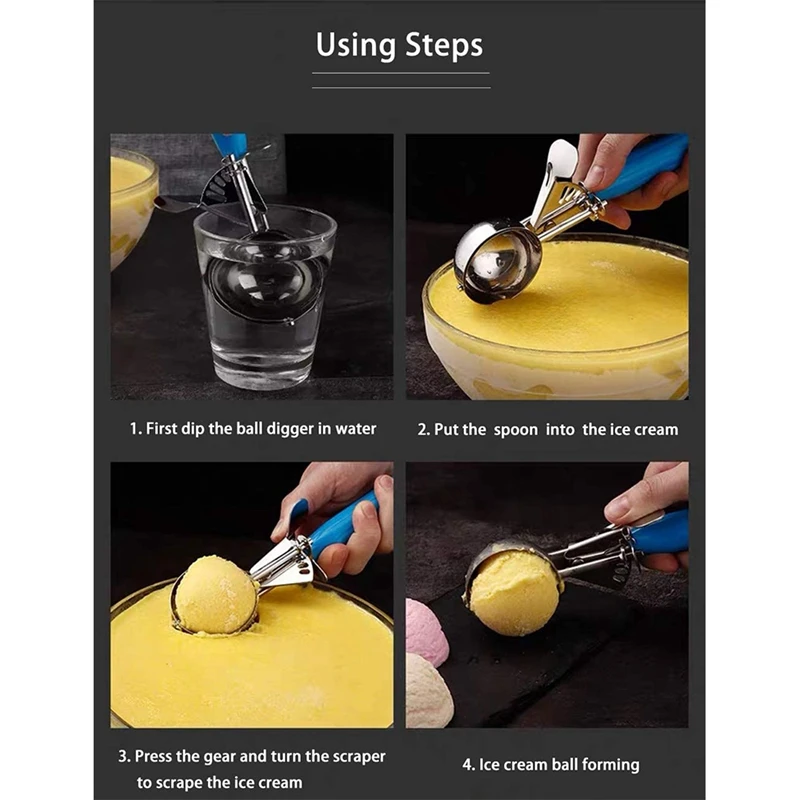 Using Steps

1. First dip the ball digger in water

2. Put the spoon into the ice cream

3. Press the gear and turn the scraper to scrape the ice cream

4. Ice cream ball forming