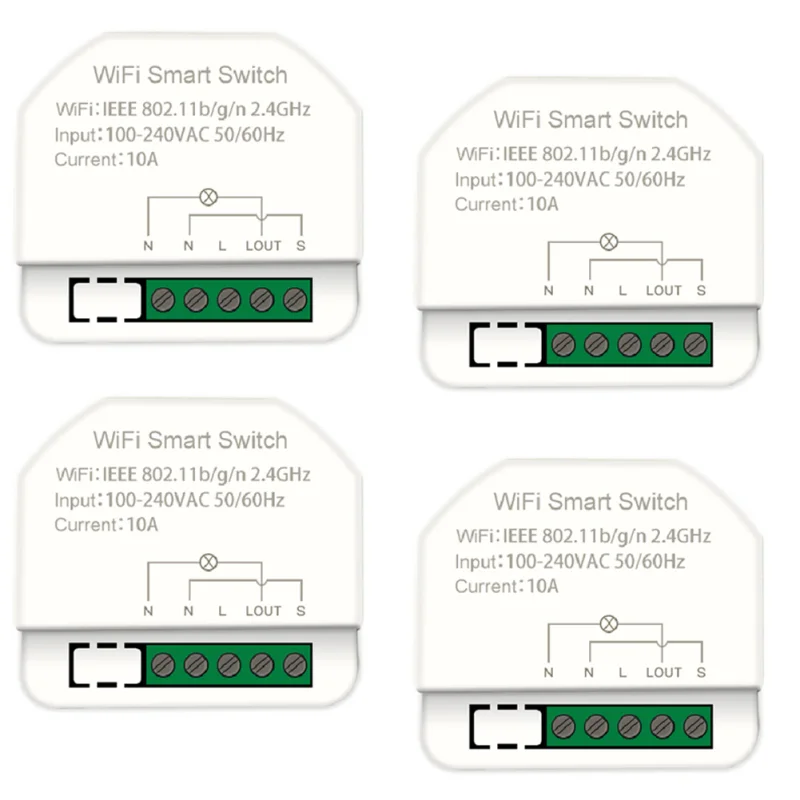 WiFi Smart Switch
WiFi: IEEE 802.11b/g/n 2.4GHz
Input: 100-240VAC 50/60Hz
Current: 10A

N N L LOUT S

WiFi Smart Switch
WiFi: IEEE 802.11b/g/n 2.4GHz
Input: 100-240VAC 50/60Hz
Current: 10A

N N L LOUT S

WiFi Smart Switch
WiFi: IEEE 802.11b/g/n 2.4GHz
Input: 100-240VAC 50/60Hz
Current: 10A

N N L LOUT S

WiFi Smart Switch
WiFi: IEEE 802.11b/g/n 2.4GHz
Input: 100-240VAC 50/60Hz
Current: 10A

N N L LOUT S