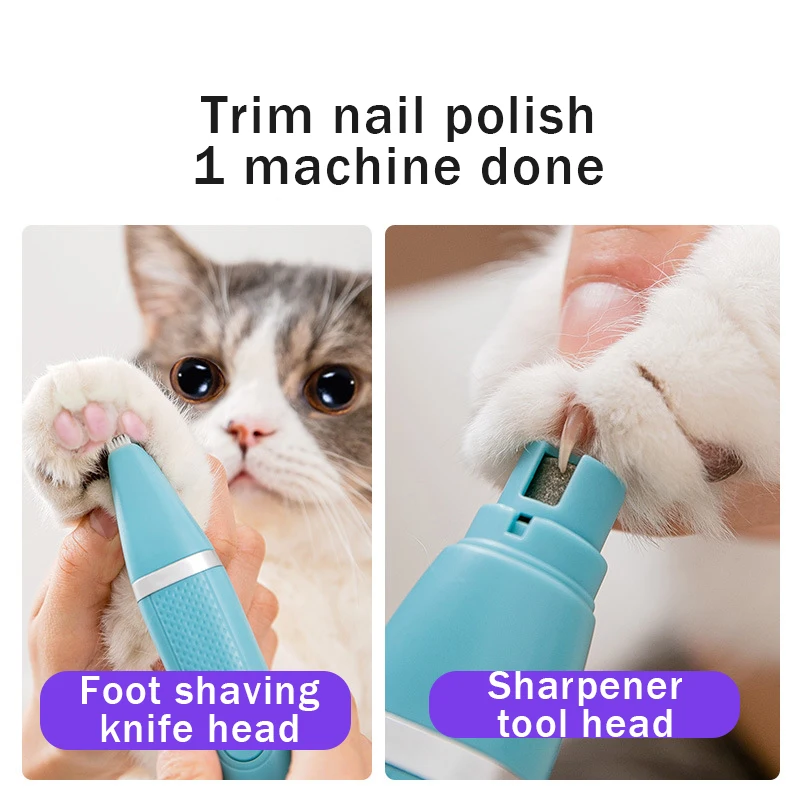 Trim nail polish
1 machine done

Foot shaving knife head

Sharpener tool head