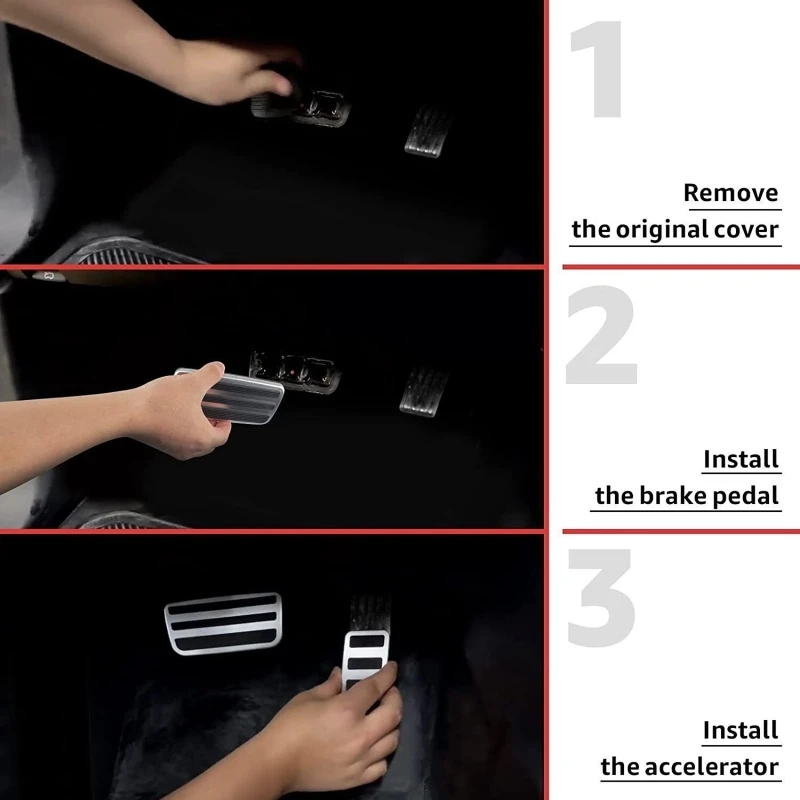 1

Remove
the original cover

2

Install
the brake pedal

3

Install
the accelerator