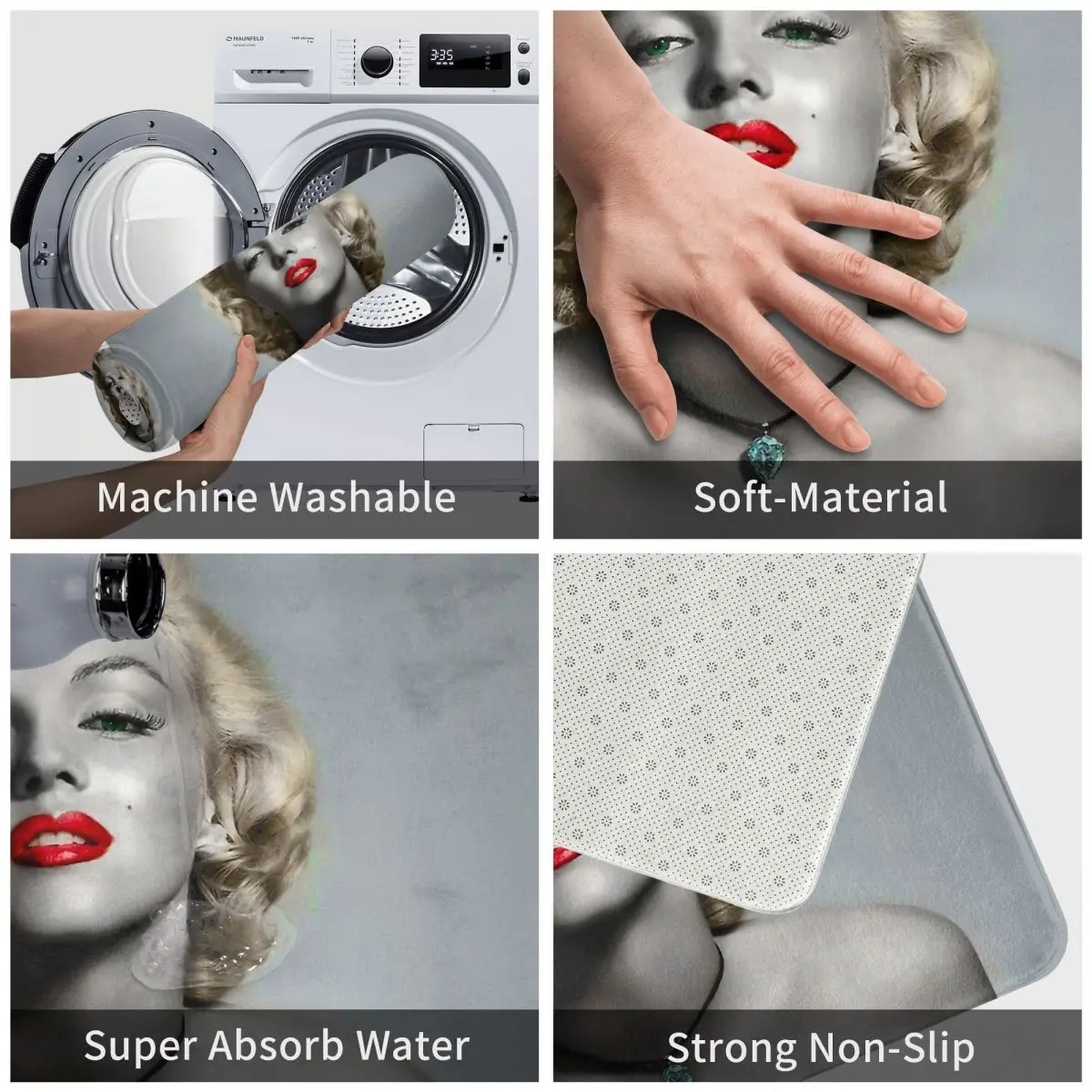 MAUNFELD

3:35

Machine Washable

Soft-Material

Super Absorb Water

Strong Non-Slip