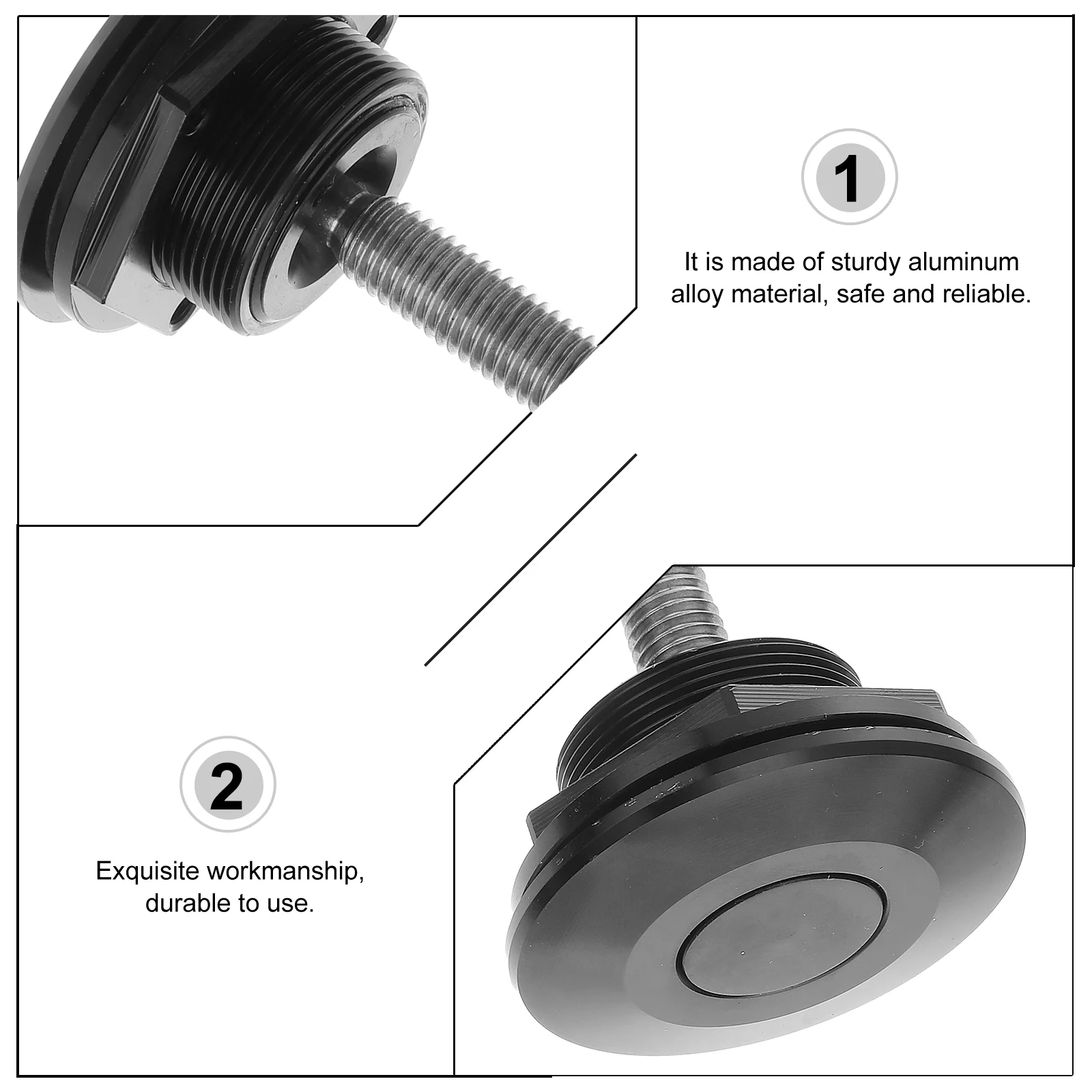 1

It is made of sturdy aluminum alloy material, safe and reliable.

2

Exquisite workmanship, durable to use.