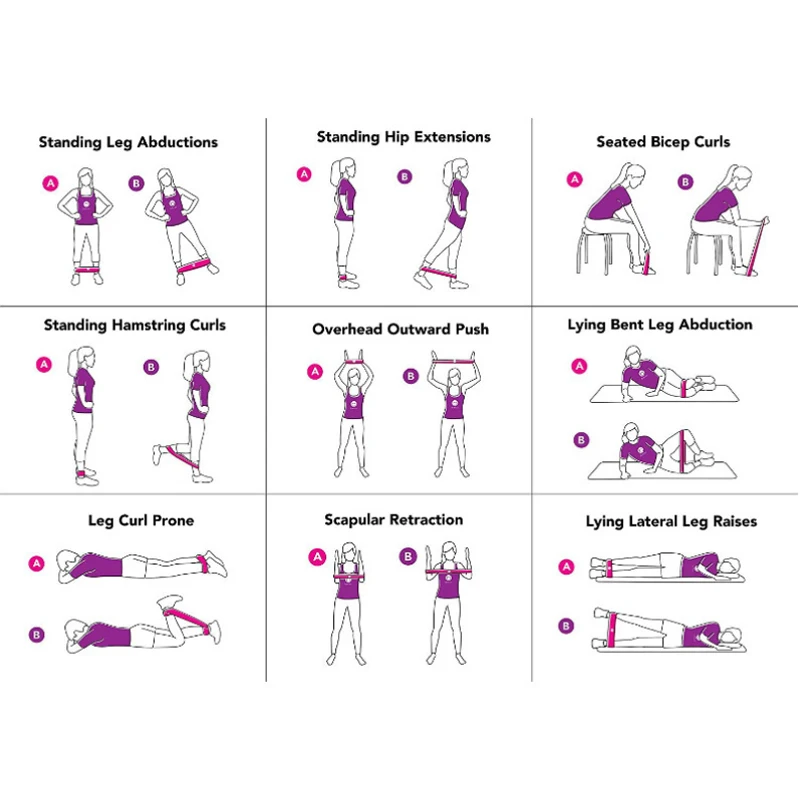 Standing Leg Abductions

A B

Standing Hip Extensions

A B

Seated Bicep Curls

A B

Standing Hamstring Curls

A B

Overhead Outward Push

A B

Lying Bent Leg Abduction

A

B

Leg Curl Prone

A

B

Scapular Retraction

A B

Lying Lateral Leg Raises

A

B