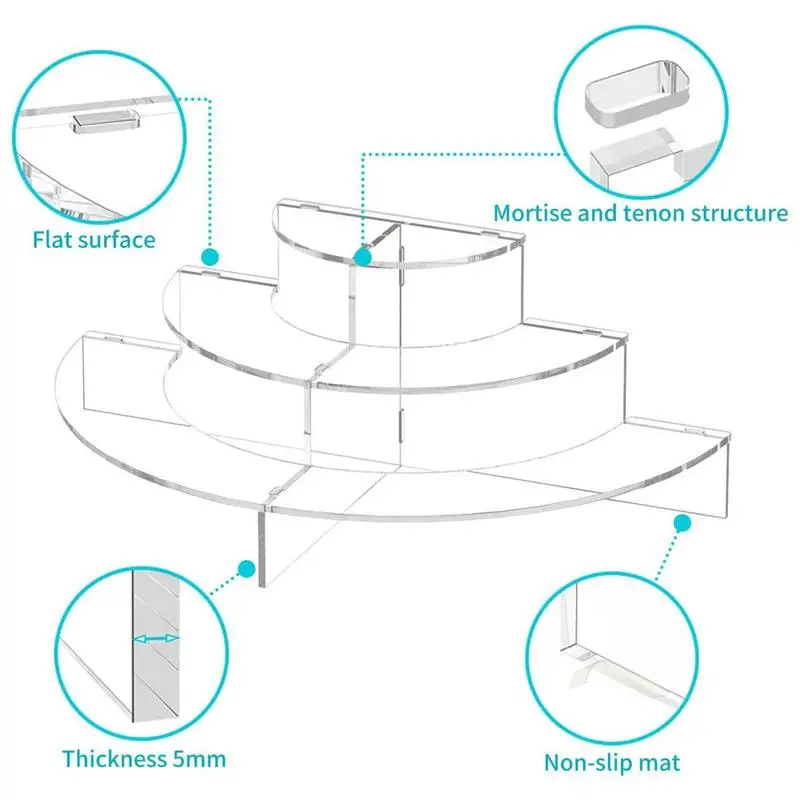 Flat surface

Mortise and tenon structure

Thickness 5mm

Non-slip mat