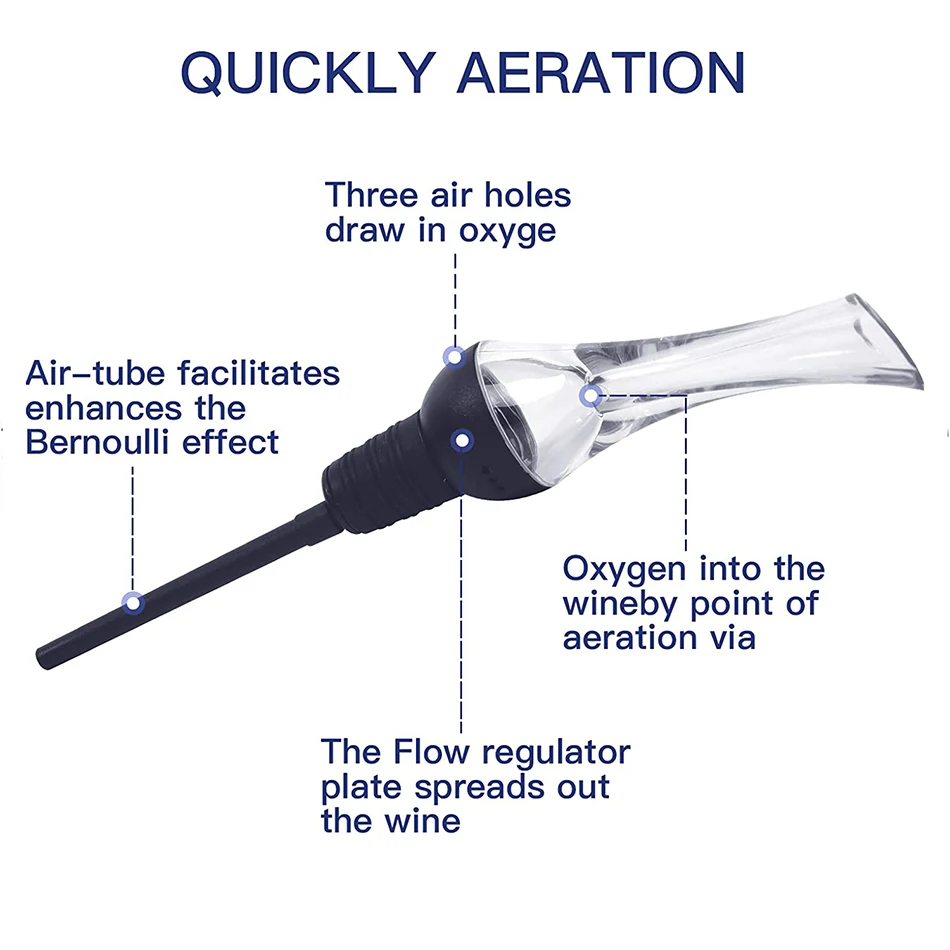 QUICKLY AERATION

Three air holes draw in oxyge

Air–tube facilitates enhances the Bernoulli effect

Oxygen into the wineby point of aeration via

The Flow regulator plate spreads out the wine