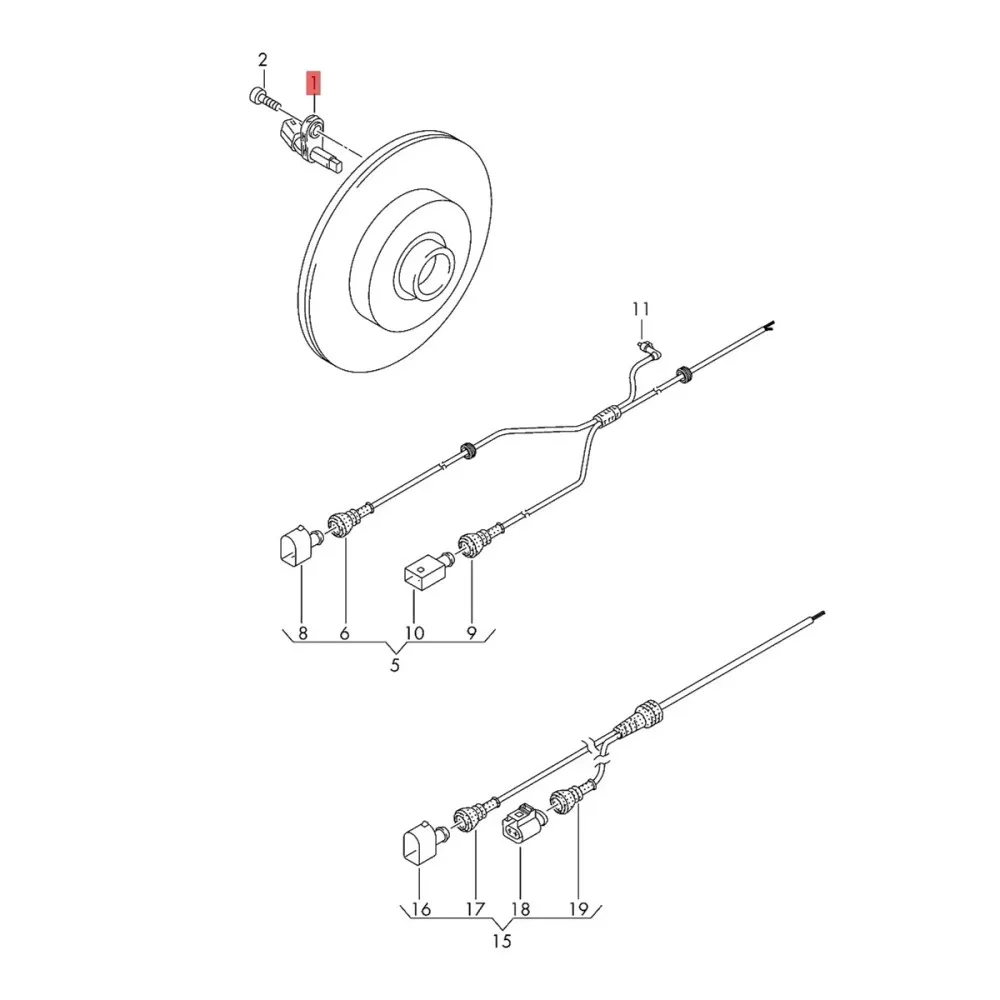 2
1
11
8
6
10
9
5
16
17
18
19
15