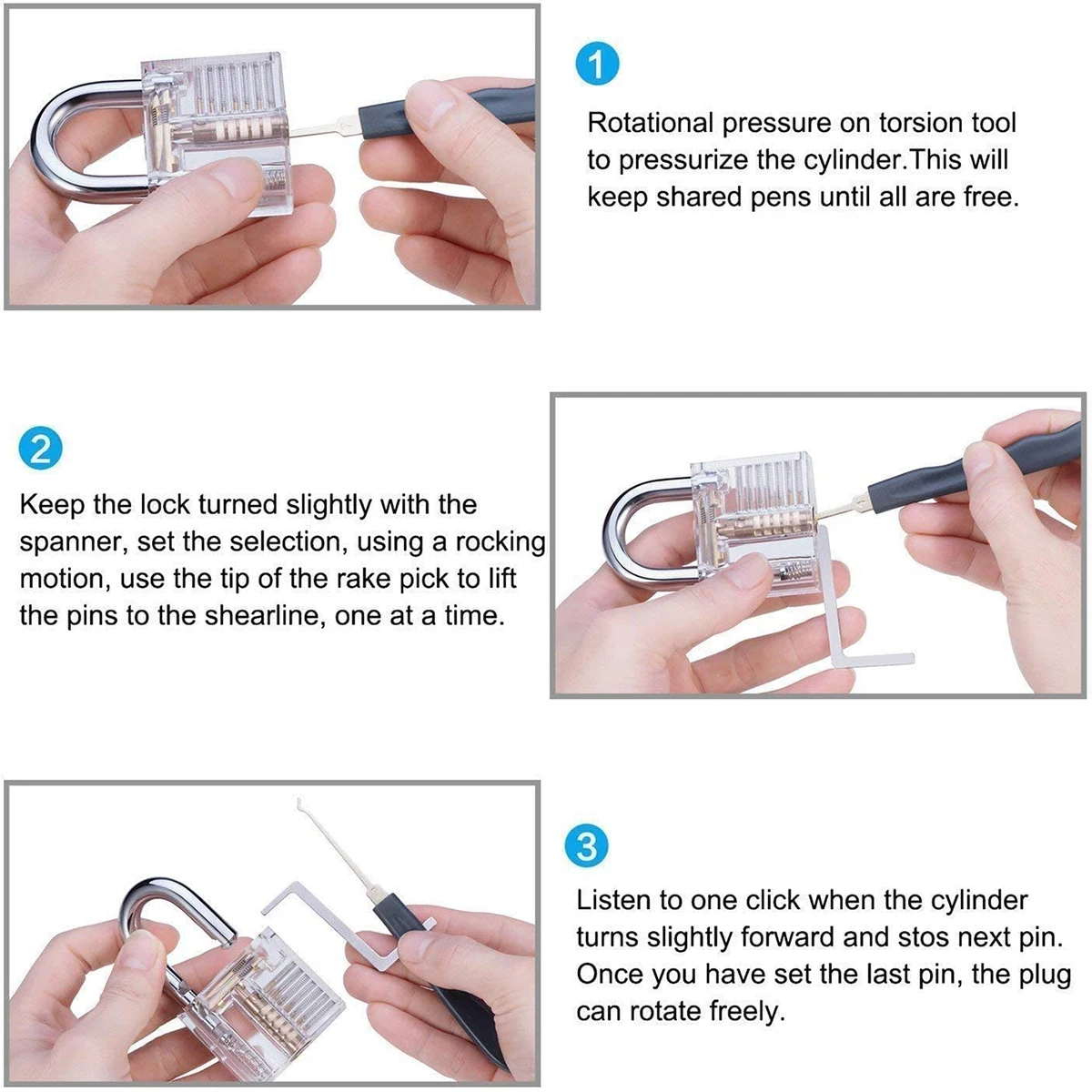 1

Rotational pressure on torsion tool to pressurize the cylinder.This will keep shared pens until all are free.

2

Keep the lock turned slightly with the spanner, set the selection, using a rocking motion, use the tip of the rake pick to lift the pins to the shearline, one at a time.

3

Listen to one click when the cylinder turns slightly forward and stos next pin. Once you have set the last pin, the plug can rotate freely.