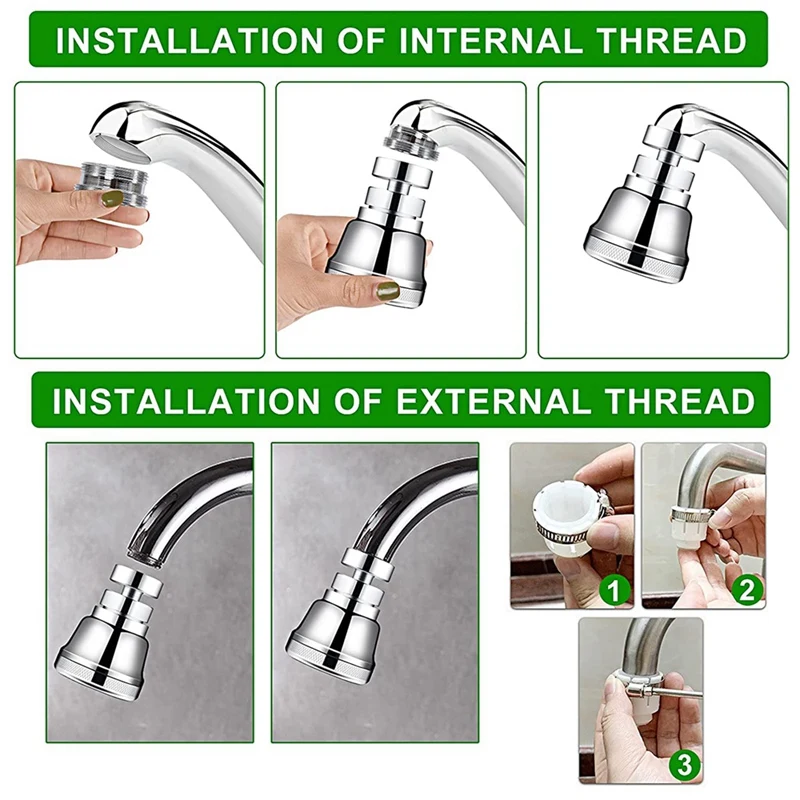 INSTALLATION OF INTERNAL THREAD

INSTALLATION OF EXTERNAL THREAD

1

2

3