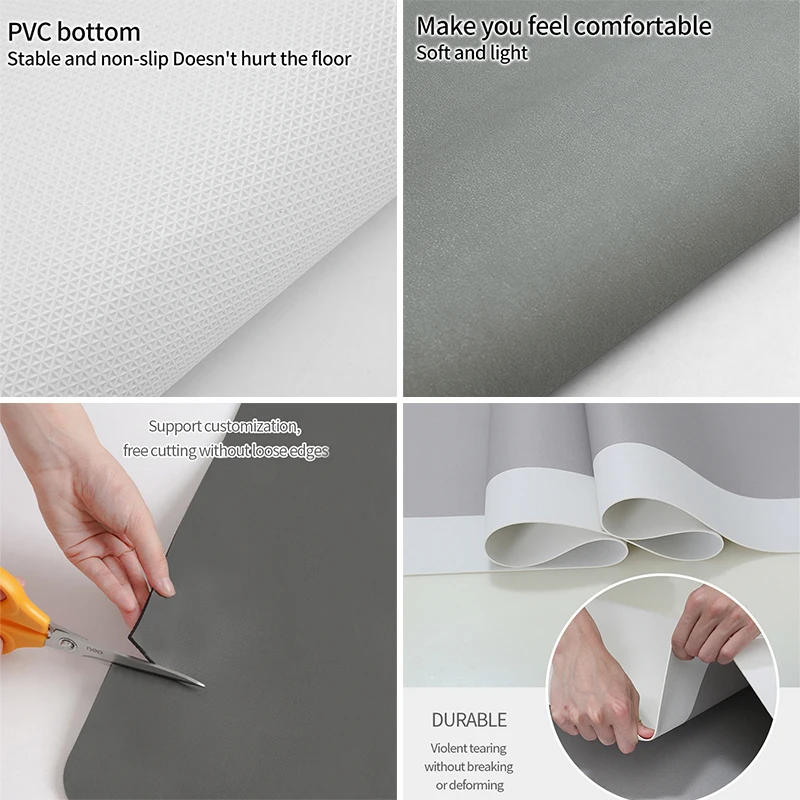 PVC bottom
Stable and non-slip Doesn't hurt the floor

Make you feel comfortable
Soft and light

Support customization,
free cutting without loose edges

deli

DURABLE
Violent tearing without breaking or deforming