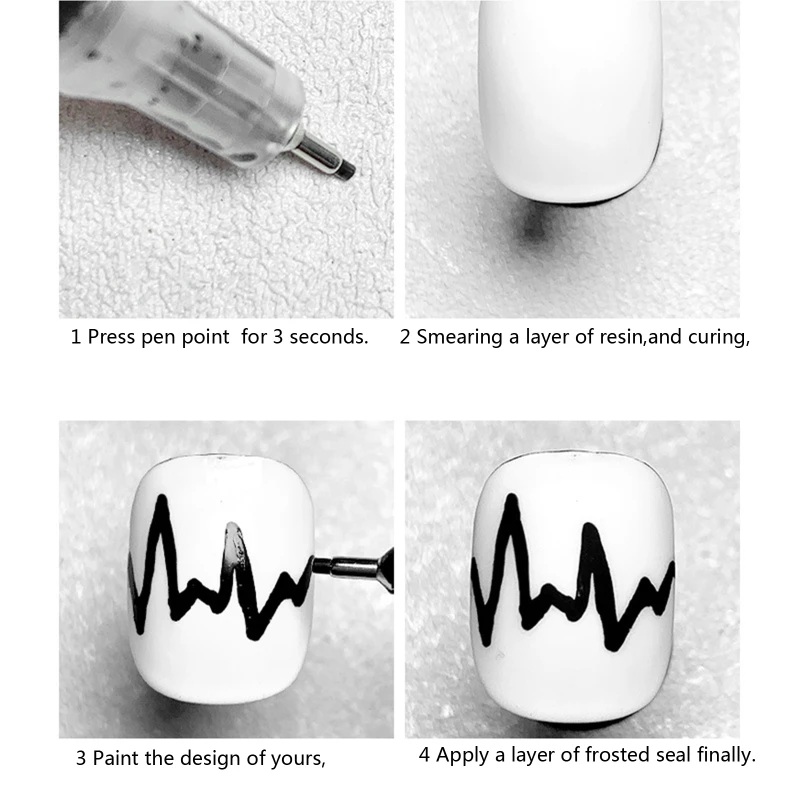 1 Press pen point  for 3 seconds.

2 Smearing a layer of resin,and curing,

3 Paint the design of yours,

4 Apply a layer of frosted seal finally.