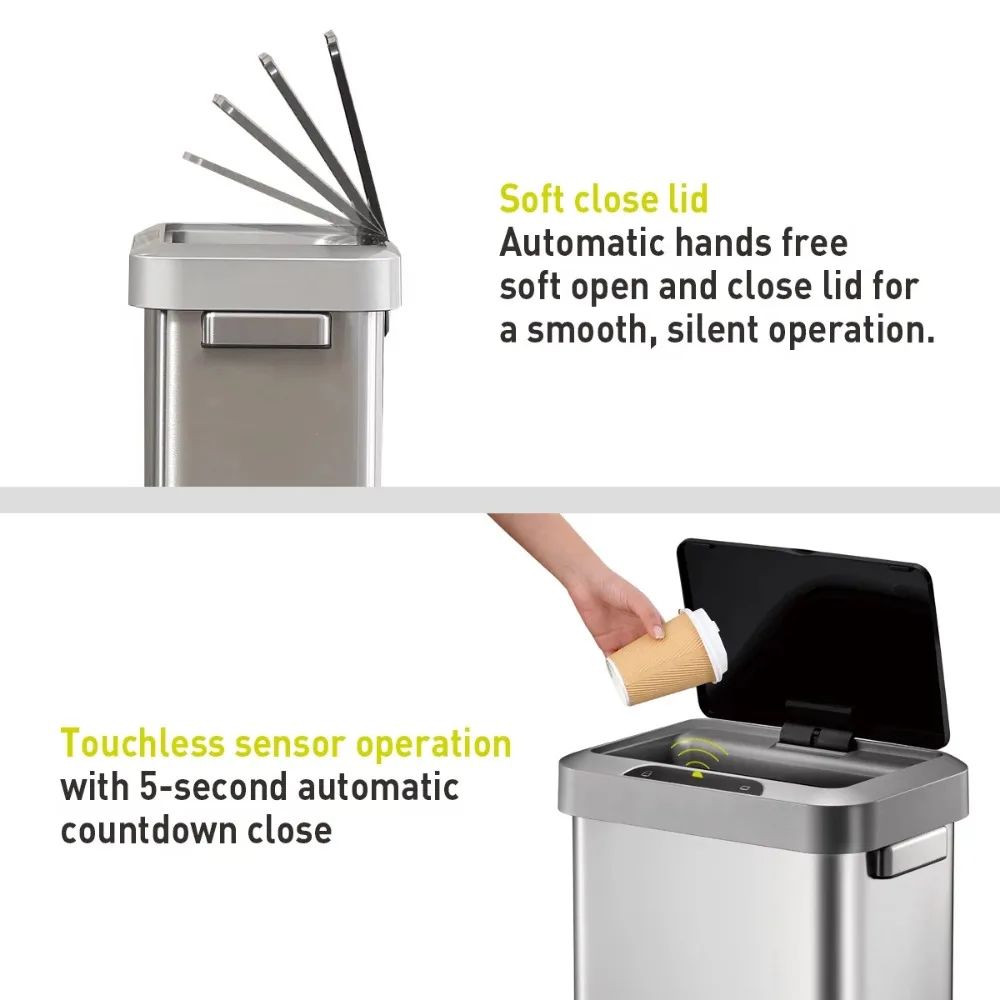 Soft close lid
Automatic hands free soft open and close lid for a smooth, silent operation.

Touchless sensor operation
with 5-second automatic countdown close