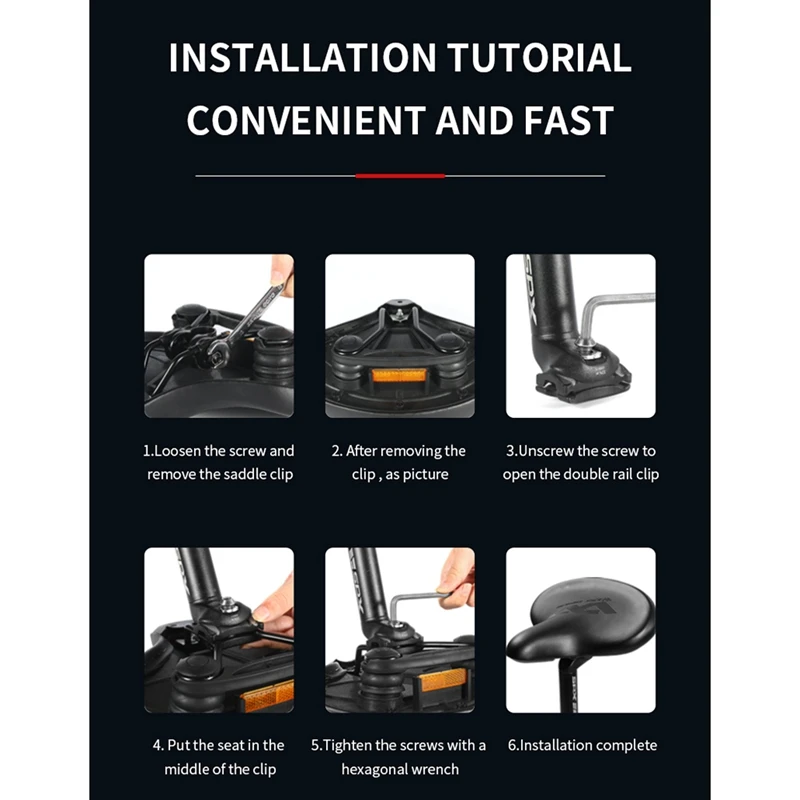 INSTALLATION TUTORIAL
CONVENIENT AND FAST

1.Loosen the screw and remove the saddle clip

2. After removing the clip , as picture

3.Unscrew the screw to open the double rail clip

4. Put the seat in the middle of the clip

5.Tighten the screws with a hexagonal wrench

6.Installation complete